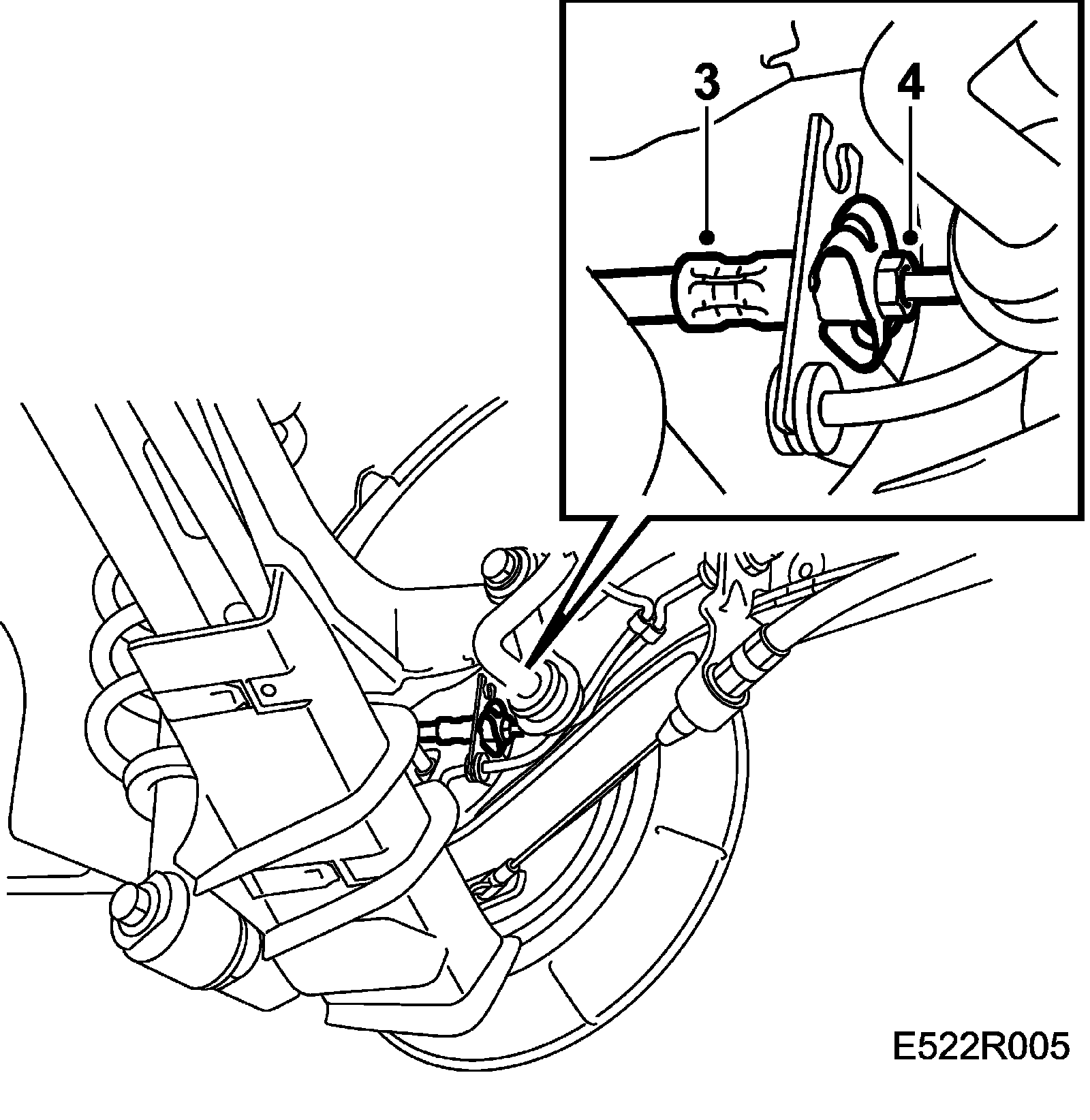 3
4
E522R005