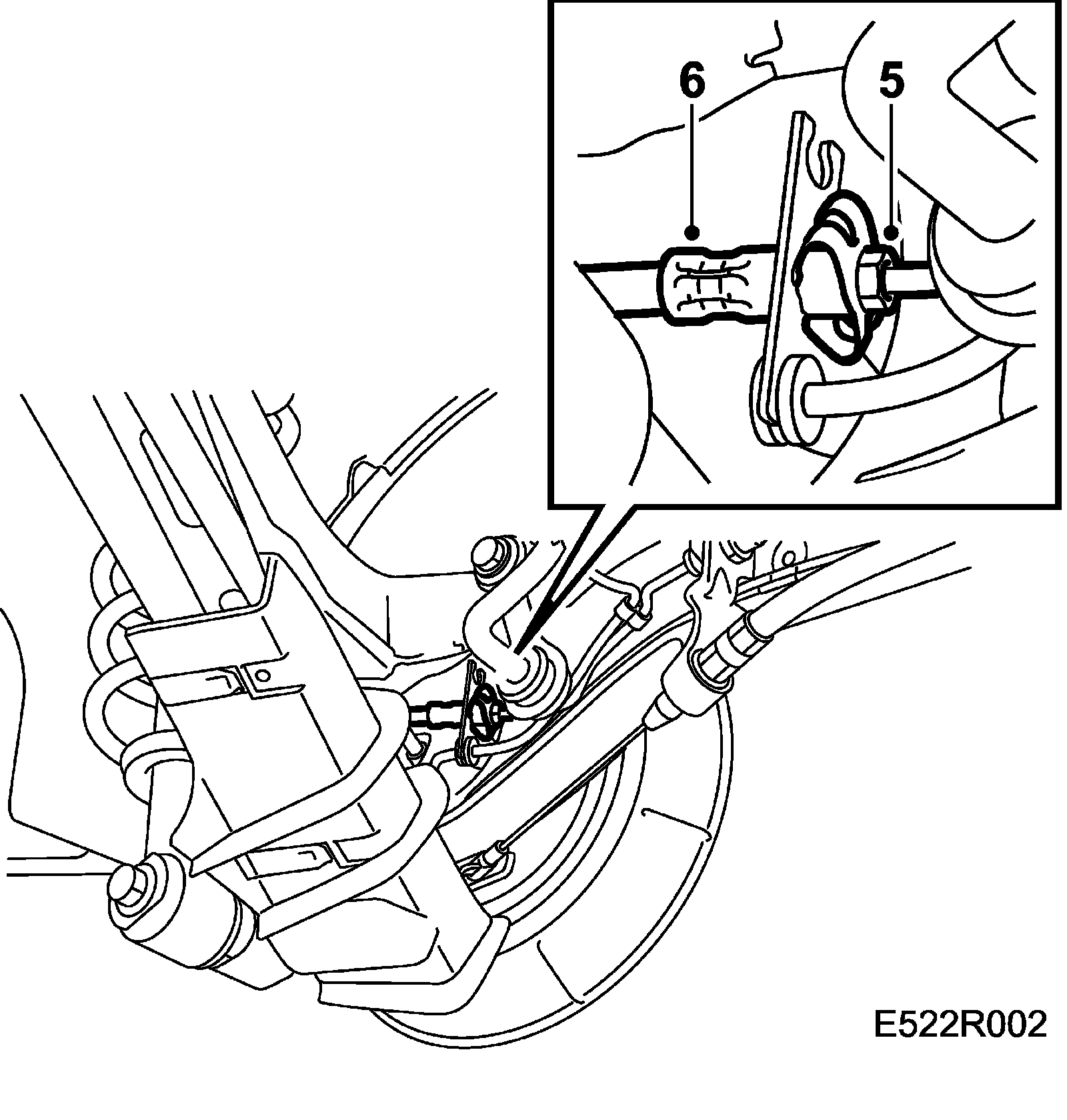 6
5
E522R002