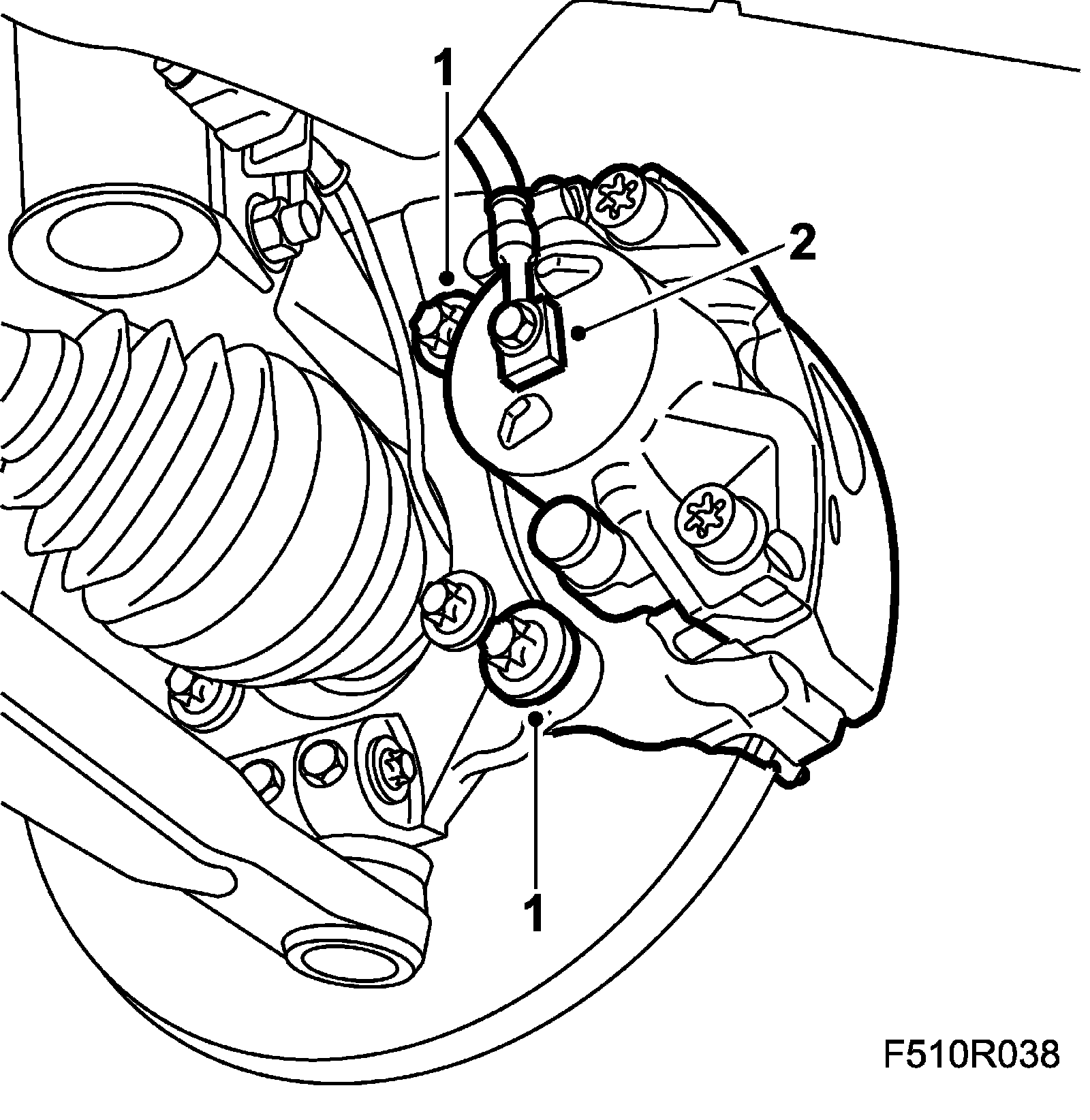 1

2

1

F510R038