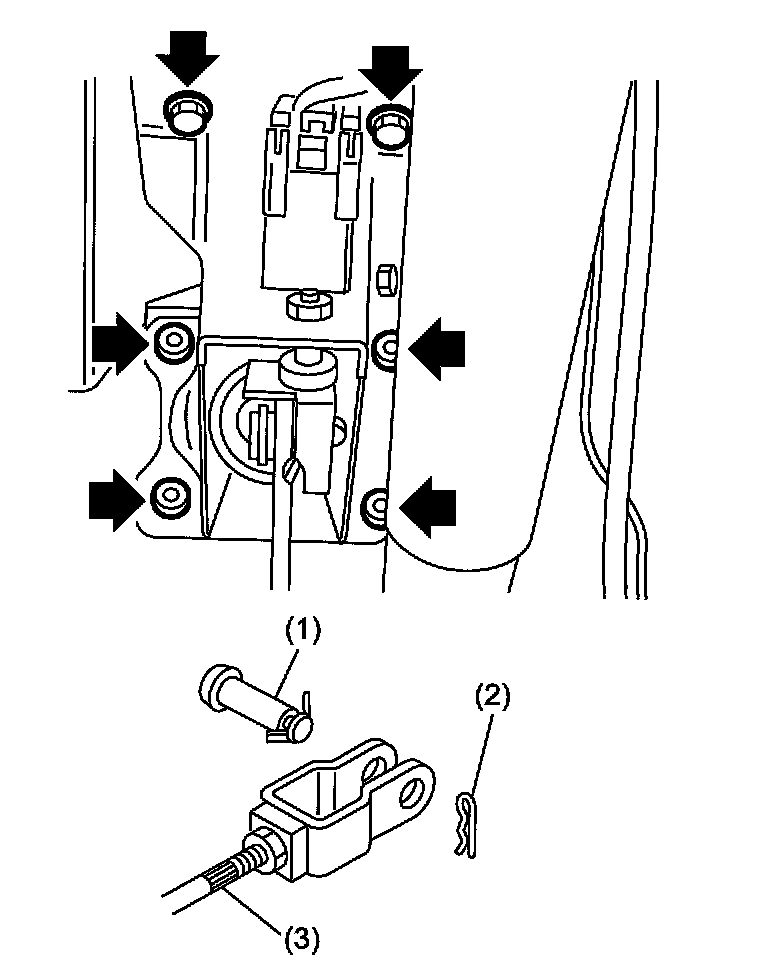 (1)

(2)

(3)