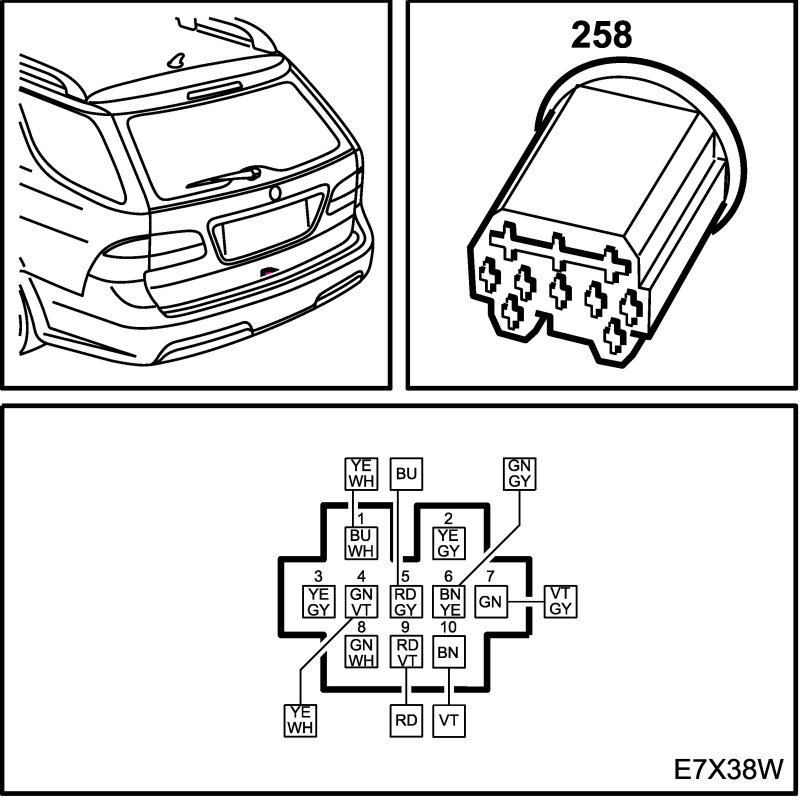 258

YE WH
BU
GN GY

1
BU WH
2
YE GY

3
YE GY
4
GN VT
5
RD GY
6
BN YE
7
GN
VT GY

8
GN WH
9
RD VT
10
BN

YE WH
RD
VT

E7X38W