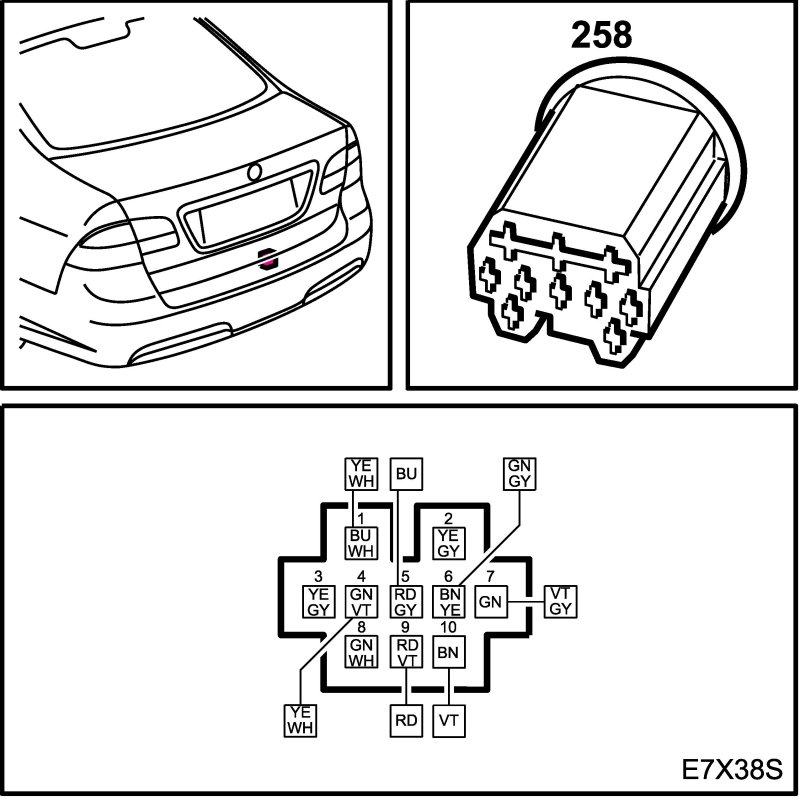 258

YE WH
BU
GN GY

1
BU WH
2
YE GY

3
YE GY
4
GN VT
5
RD GY
6
BN YE
7
GN
VT GY

8
GN WH
9
RD VT
10
BN

YE WH
RD
VT

E7X38S