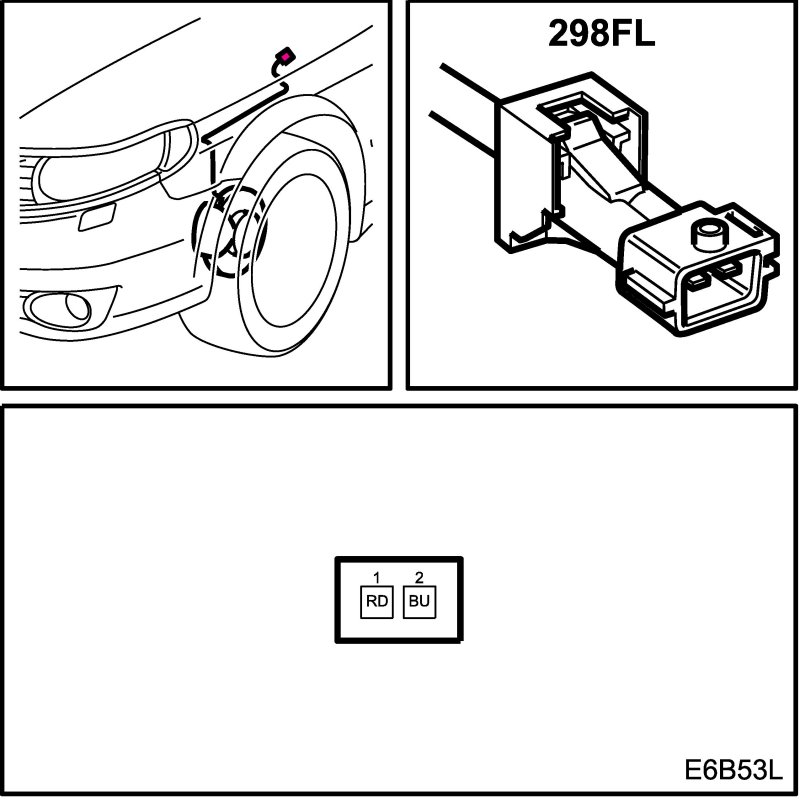 298FL

1 2
RD BU

E6B53L