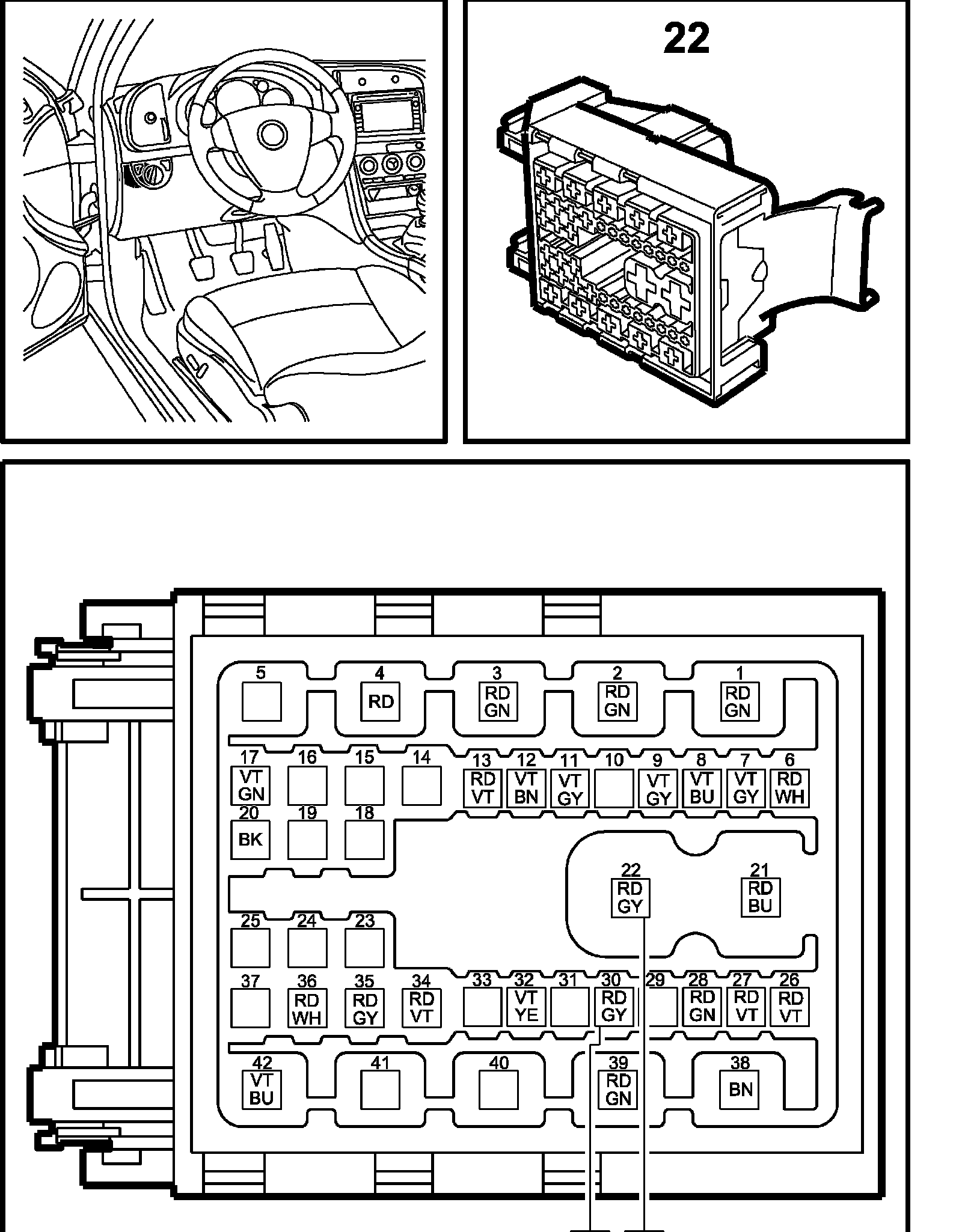 22

5
4
RD
3
RD
GN
2
RD
GN
1
RD
GN

17
VT
GN
16
15
14
13
RD
VT
12
VT
BN
11
VT
GY
10
9
VT
GY
8
VT
BU
7
VT
GY
6
RD
WH

20
BK
19
18

22
RD
GY
21
RD
BU

25
24
23

37
36
RD
WH
35
RD
GY
34
RD
VT
33
32
VT
YE
31
30
RD
GY
29
28
RD
GN
27
RD
VT
26
RD
VT

42
VT
BU
41
40
39
RD
GN
38
BN