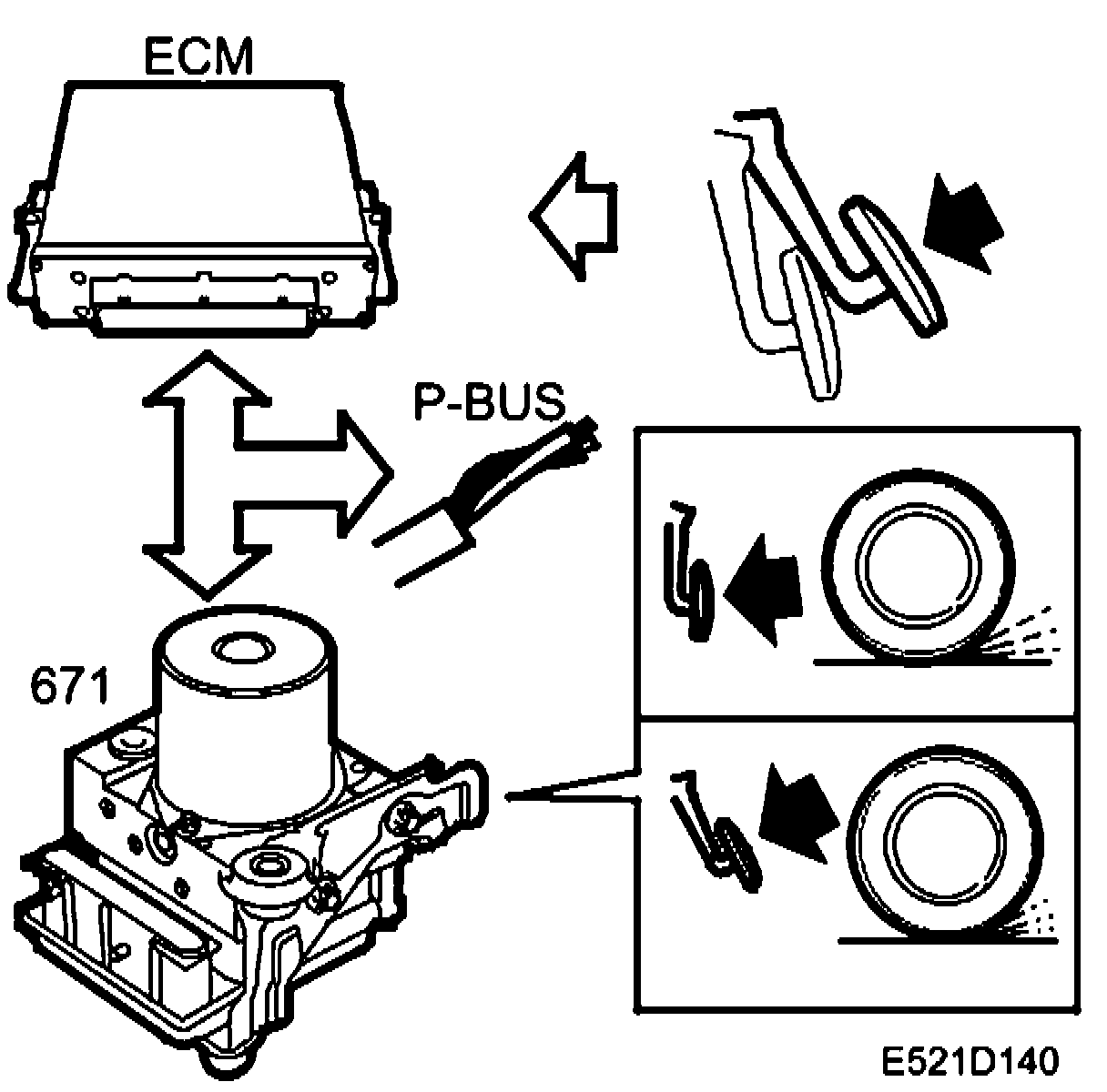 ECM

P-BUS

671

E521D140