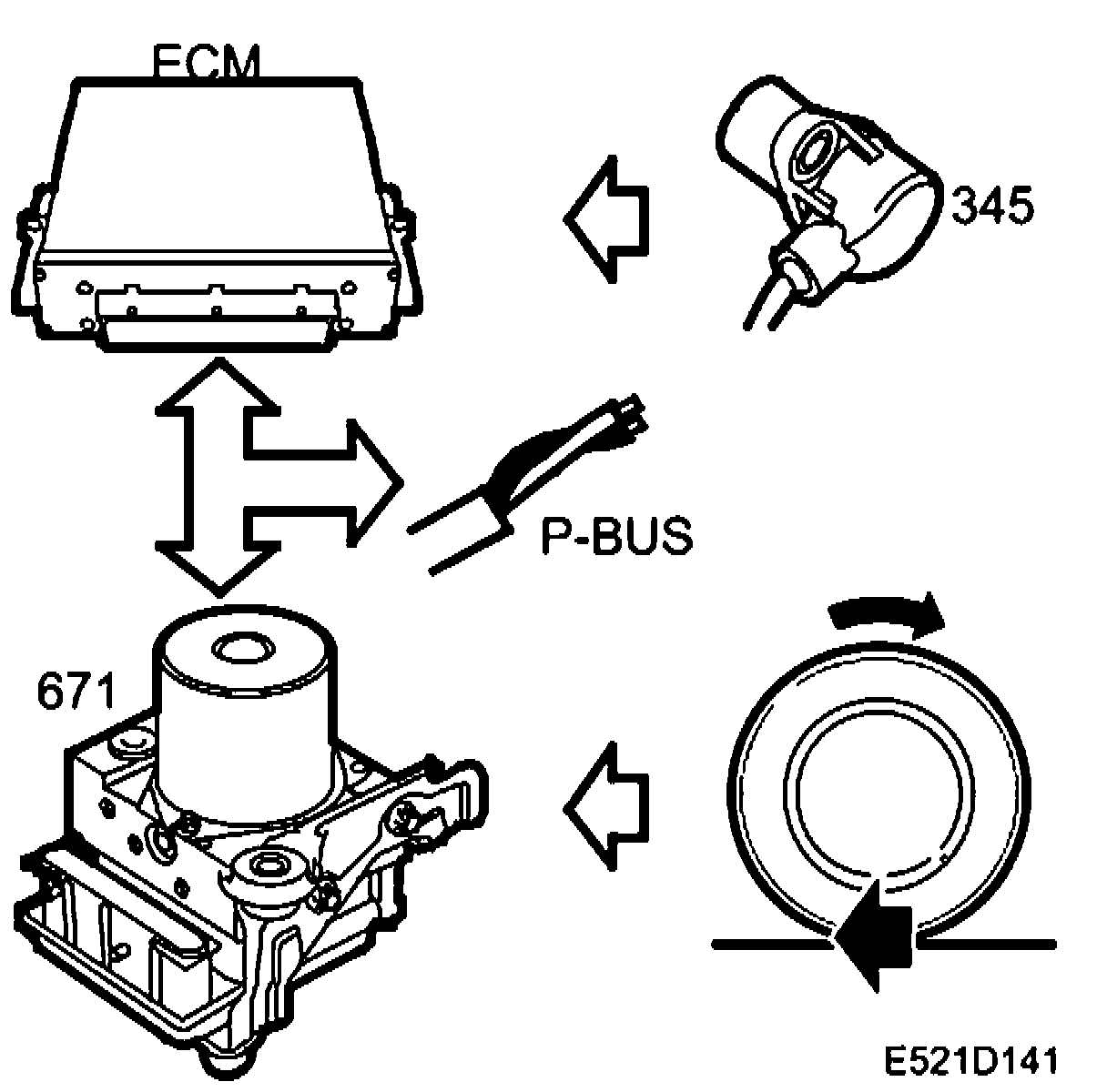 ECM

345

P-BUS

671

E521D141