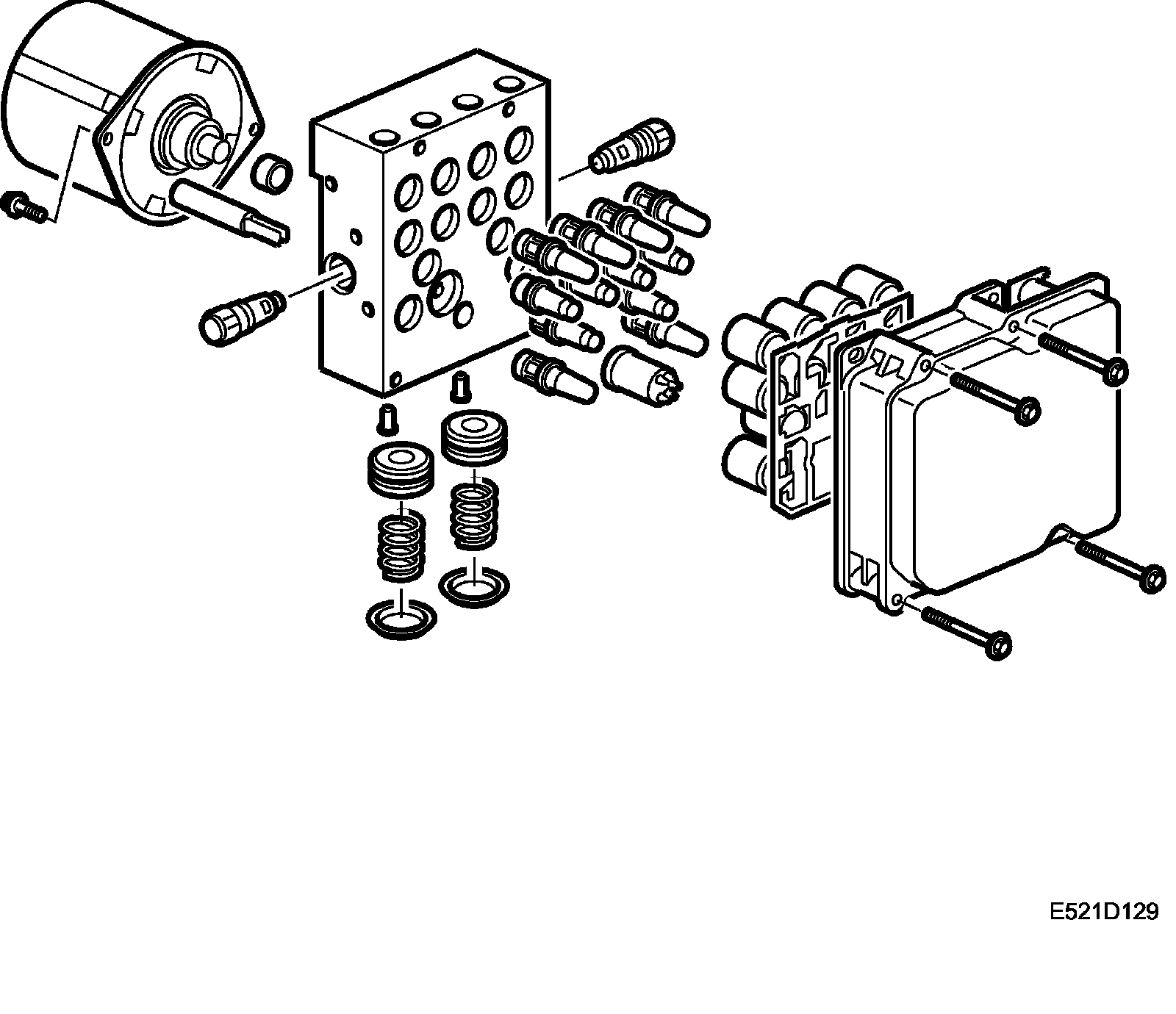 E521D129