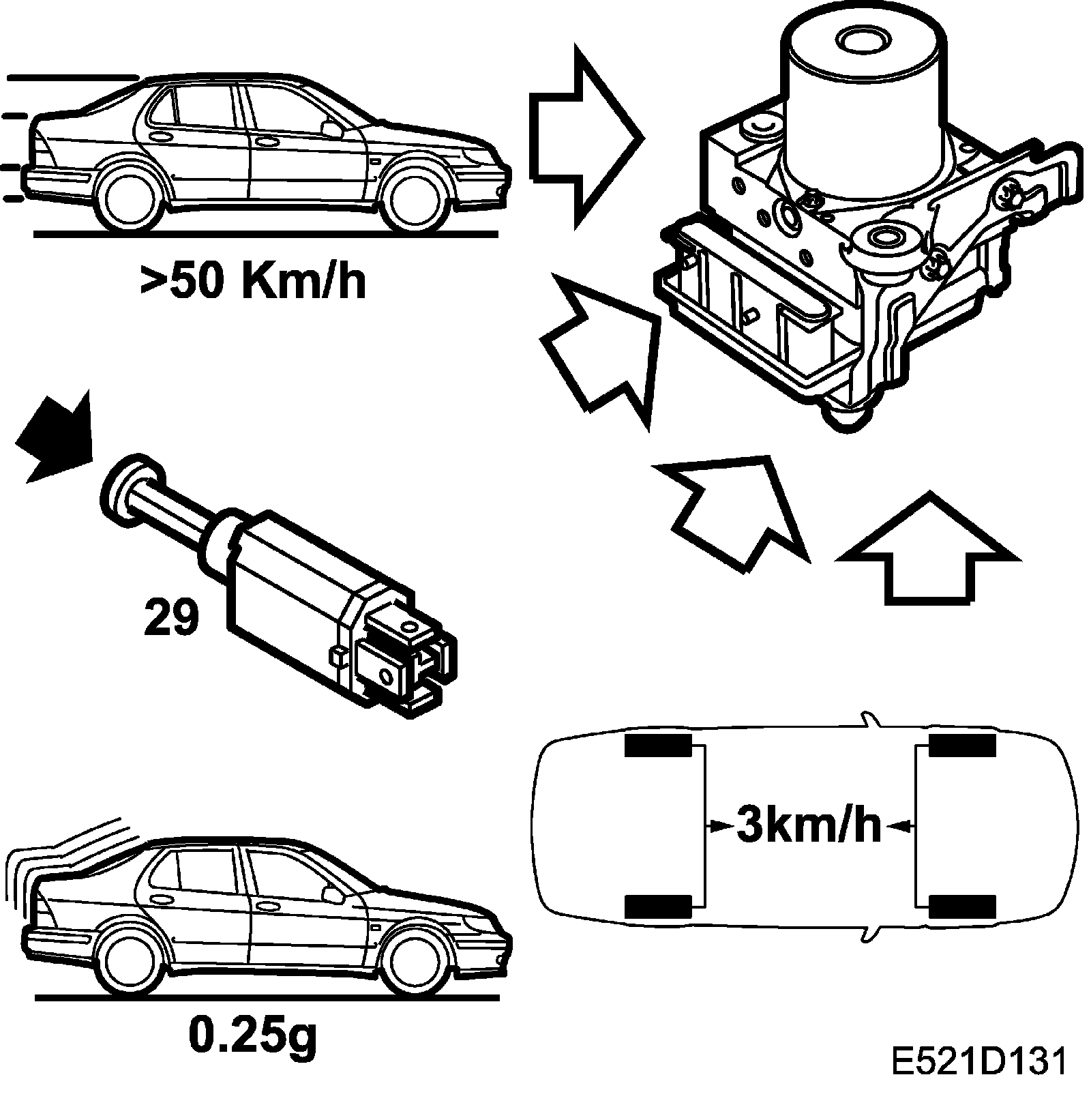 >50 Km/h

29

3km/h

0.25g

E521D131