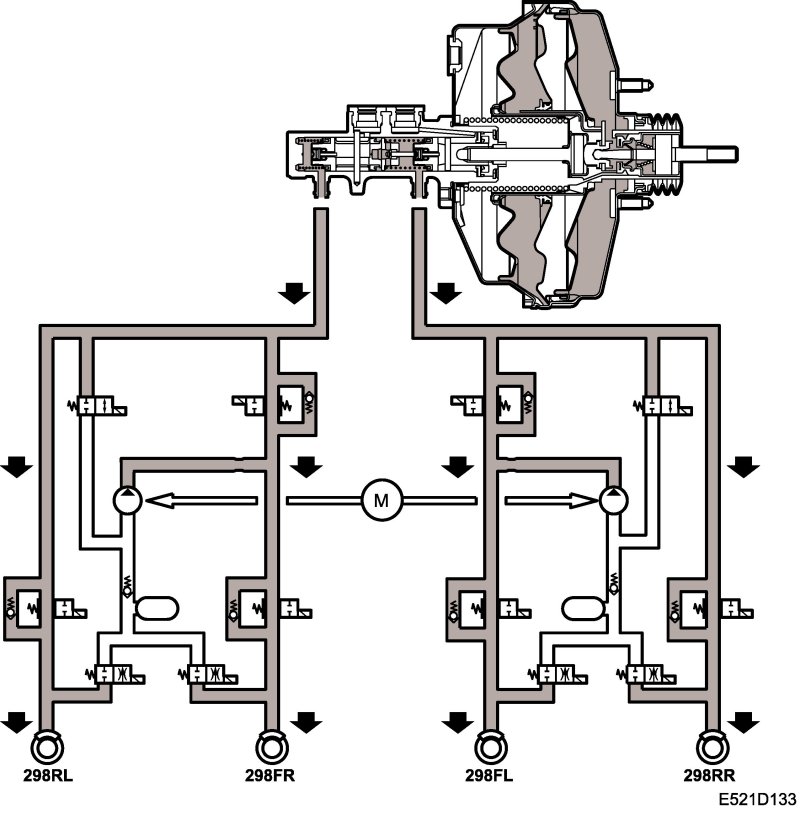 M

298RL

298FR

298FL

298RR

E521D133