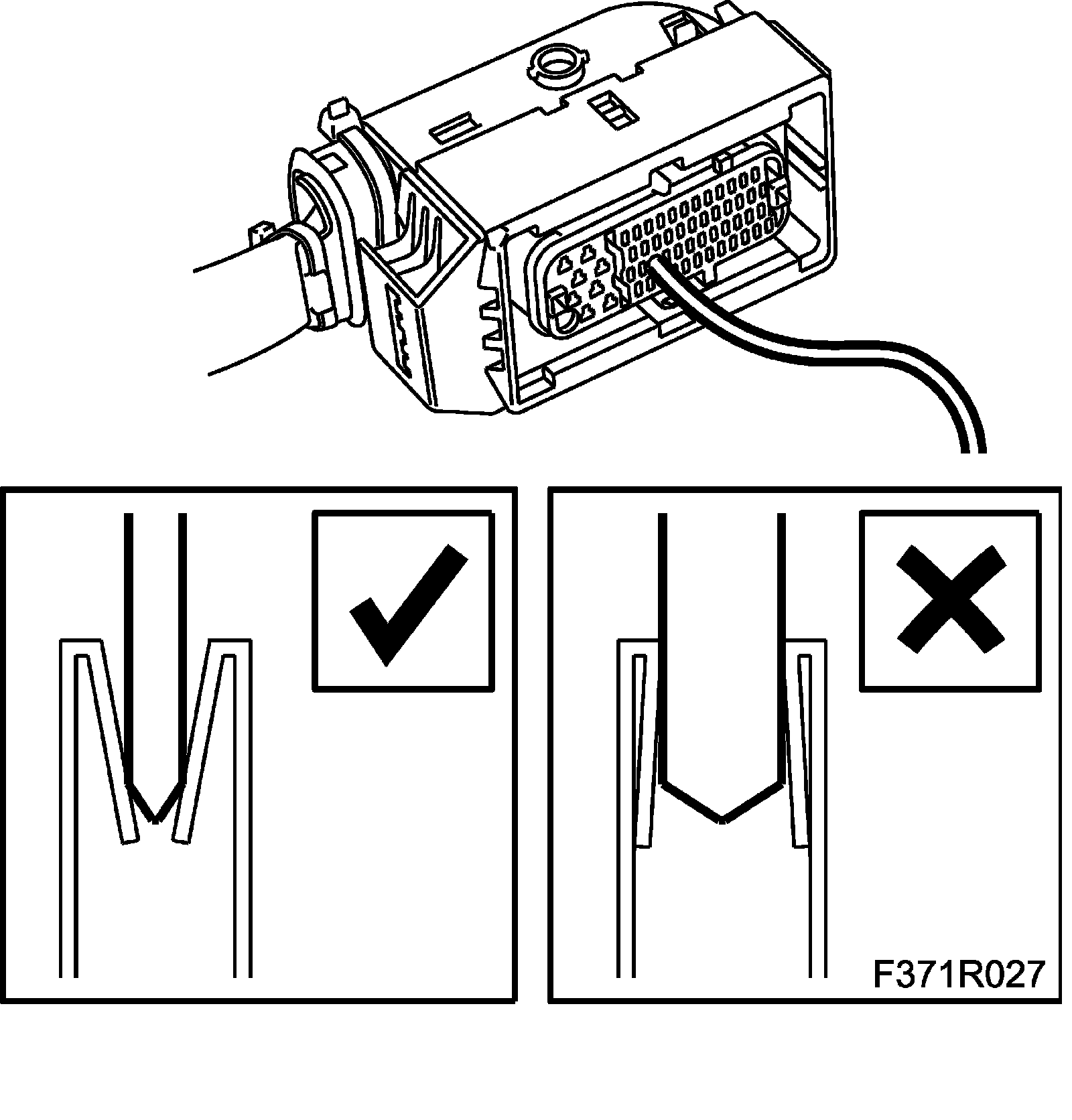 F371R027