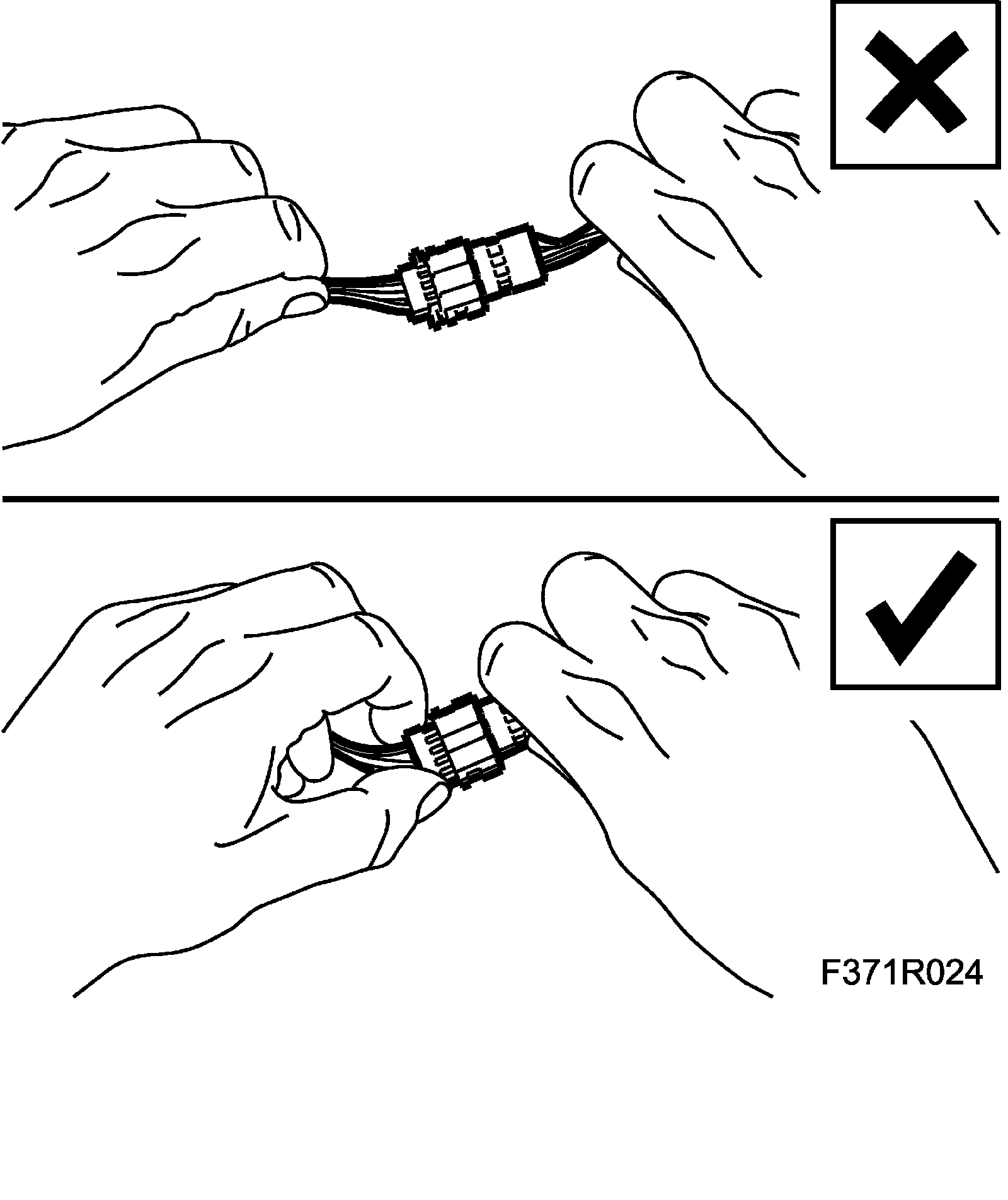 F371R024