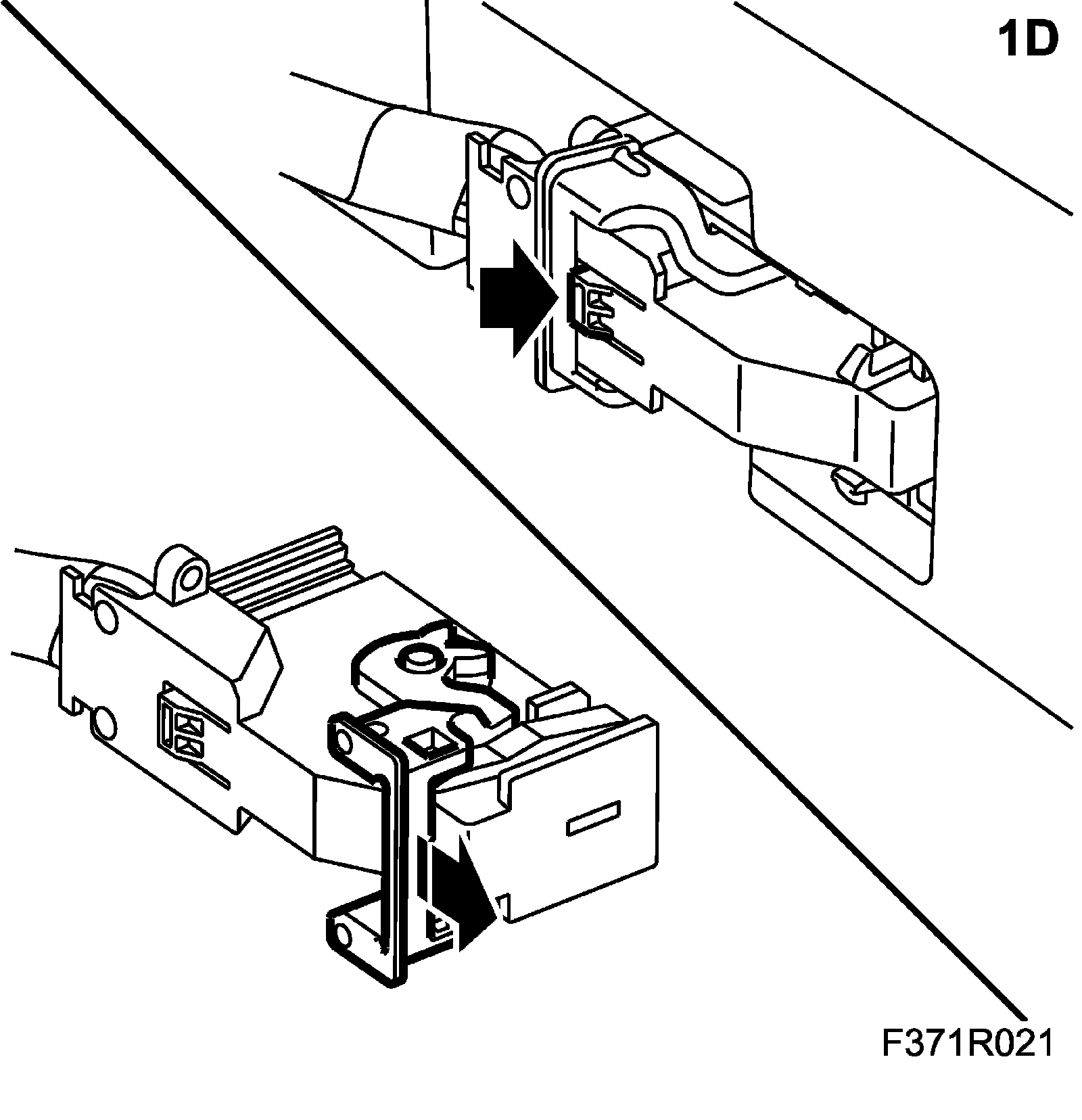 1D

F371R021