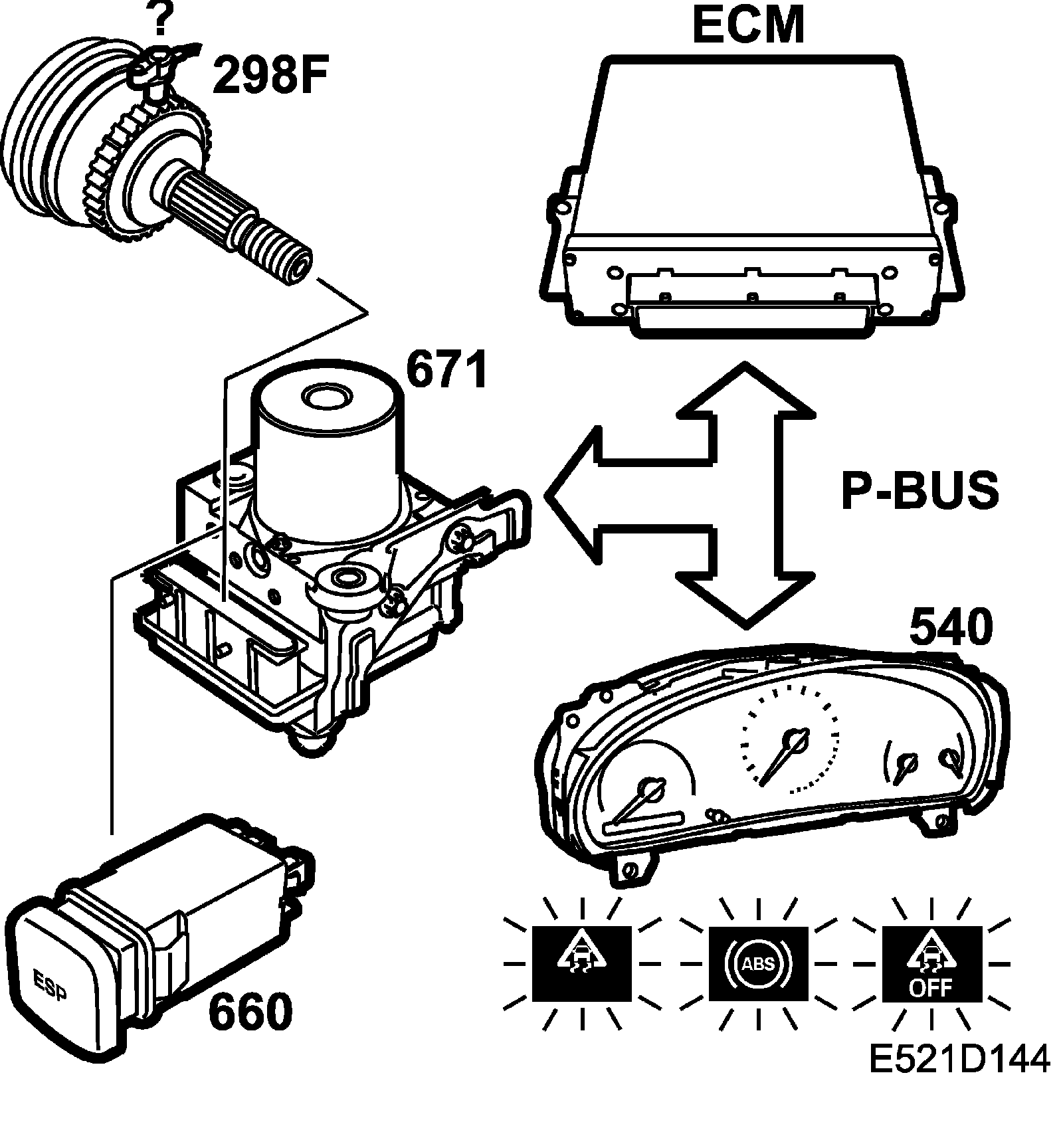 ?
298F

ECM

671

P-BUS

540

ESP

660

ABS

OFF

E521D144