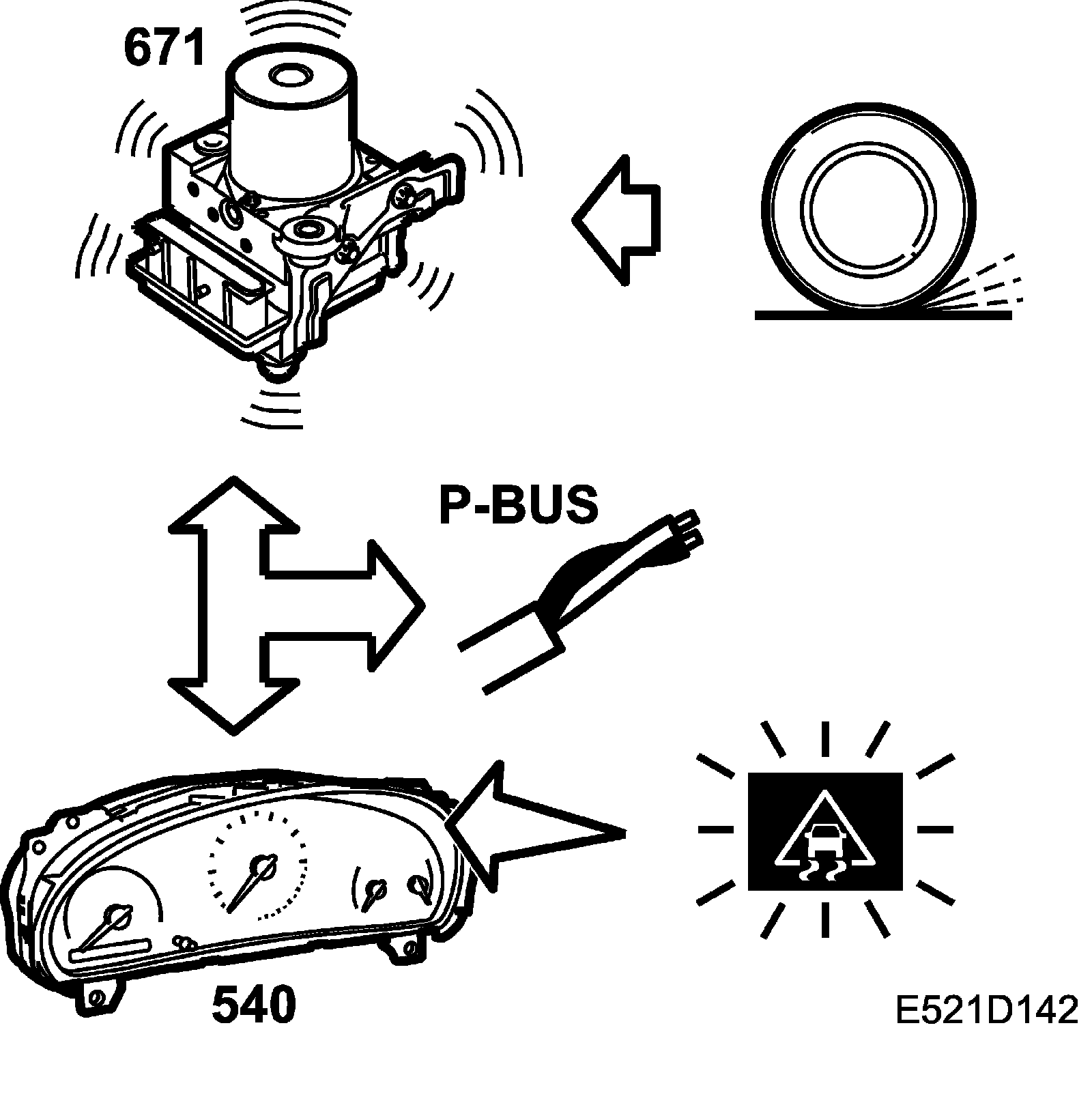 671

P-BUS

540

E521D142