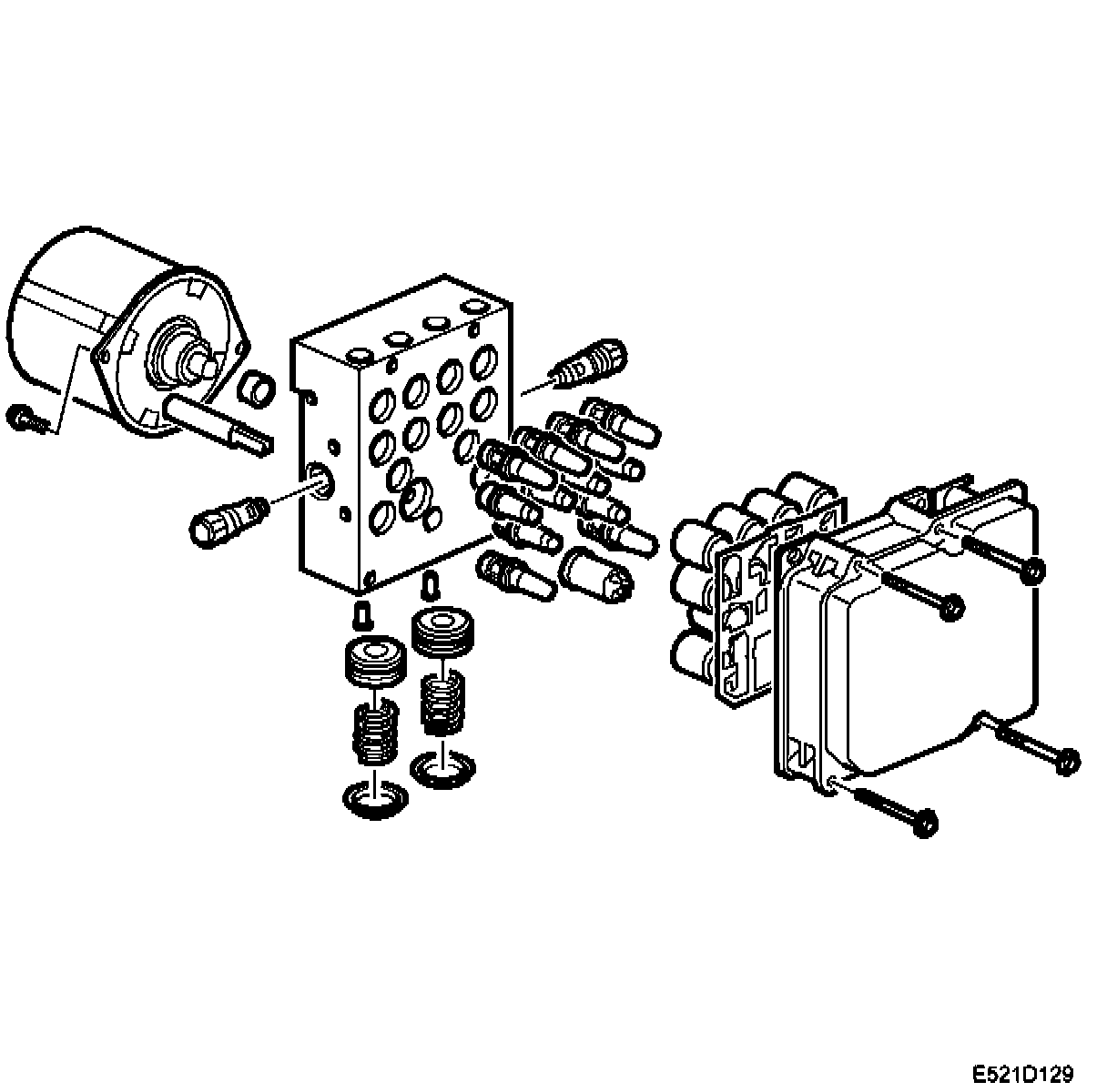 E521D129