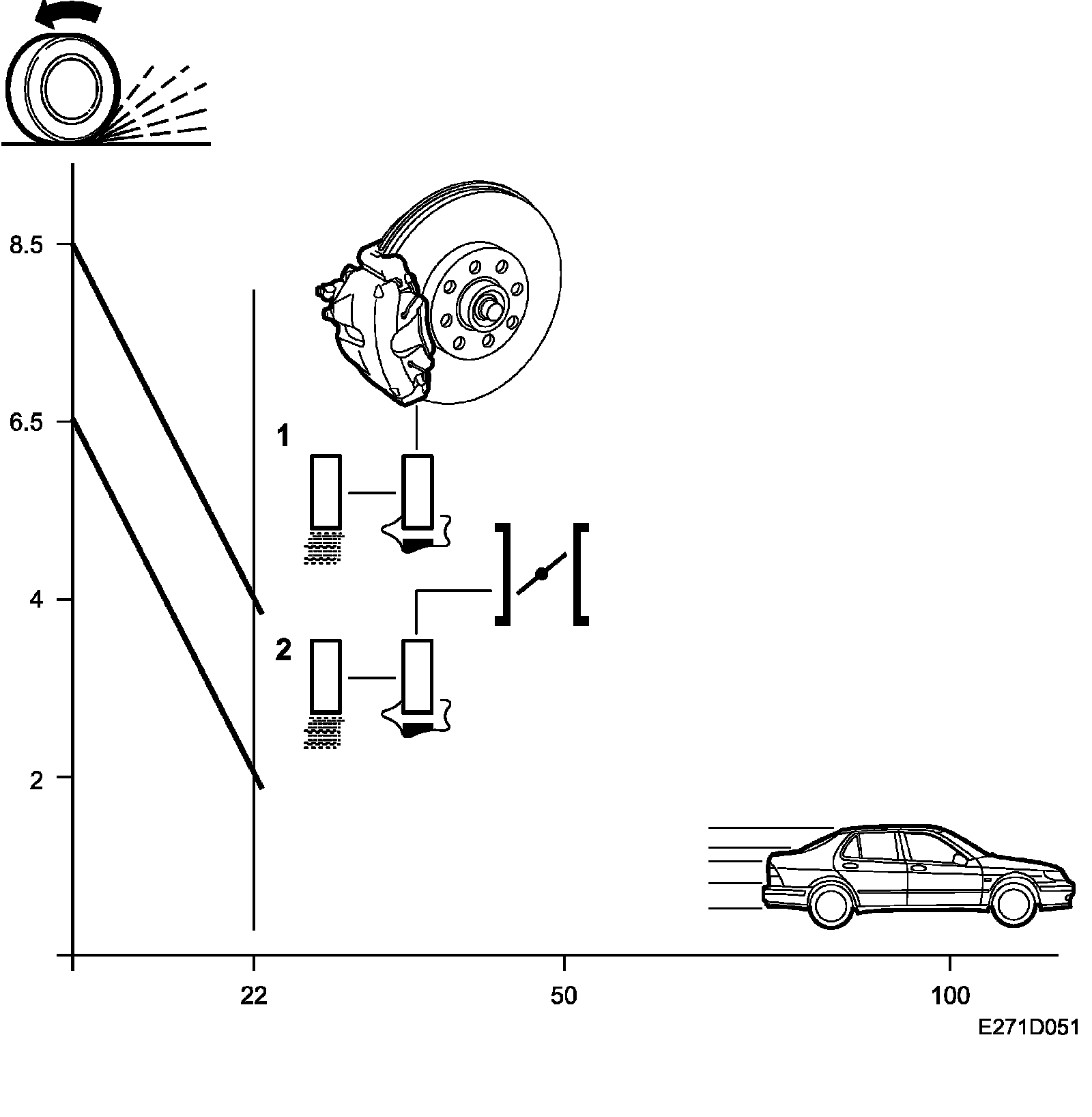 8.5
6.5
4
2
1
2
22
50
100
E271D051