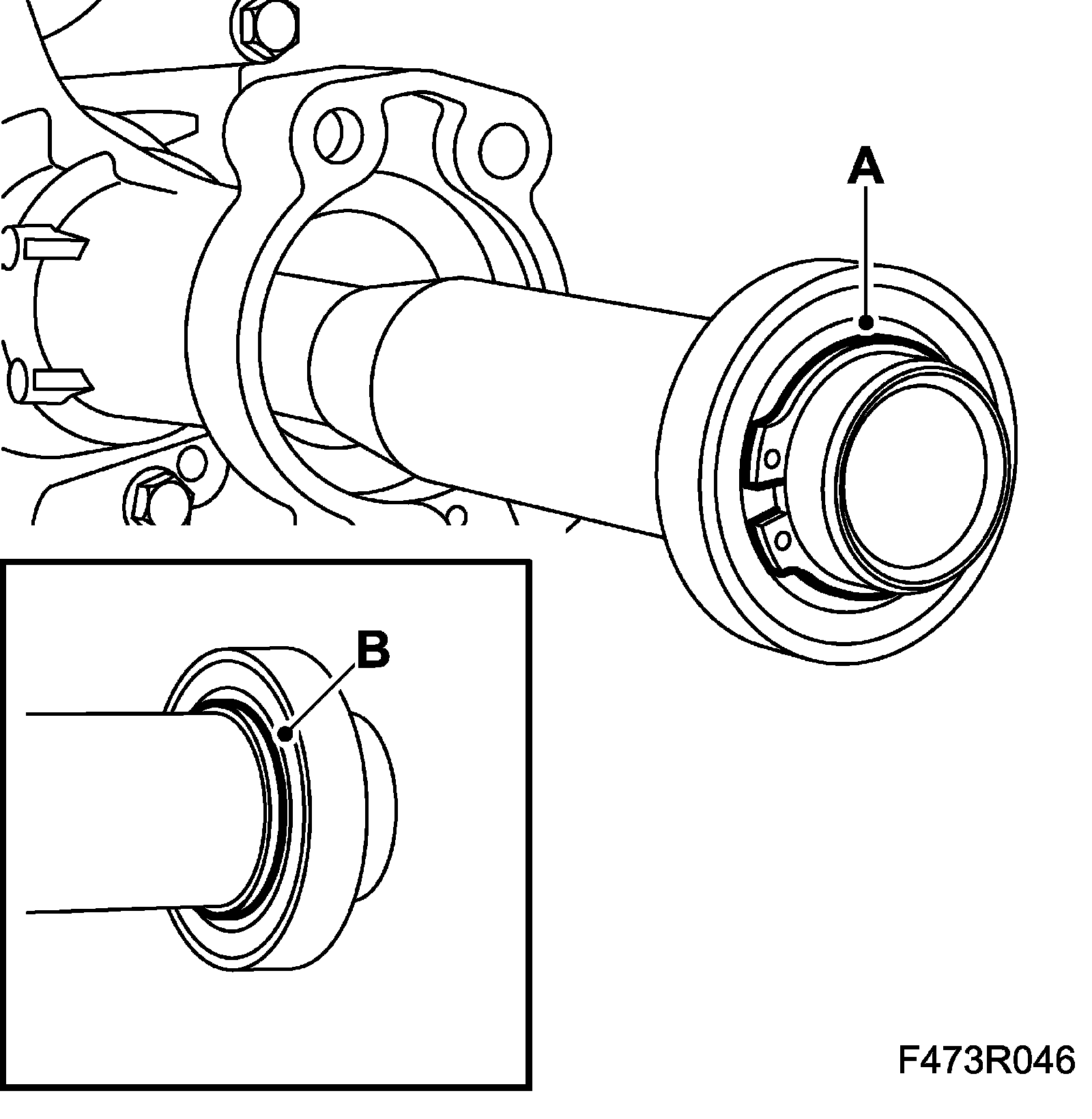 A

B

F473R046