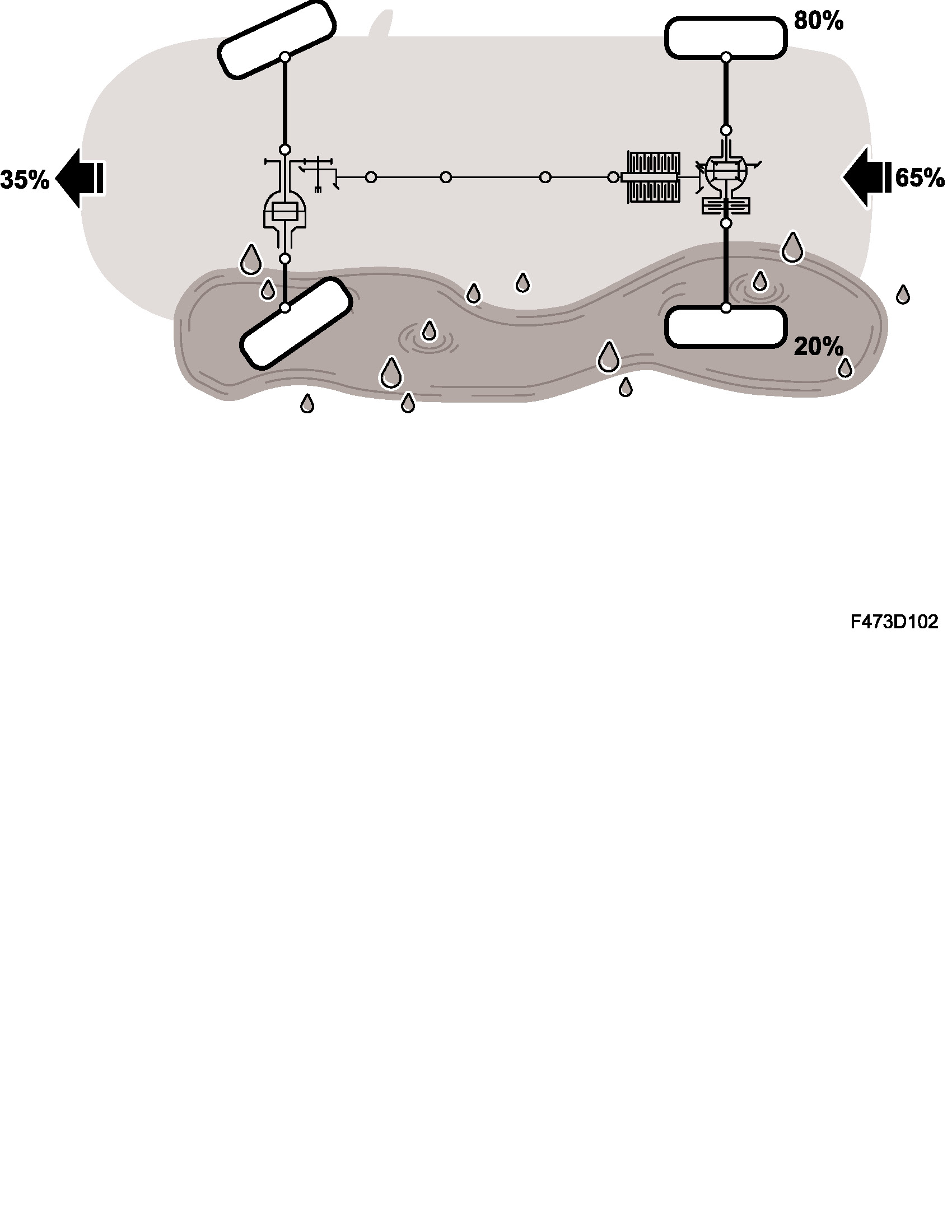 80%

35%

65%

20%

F473D102