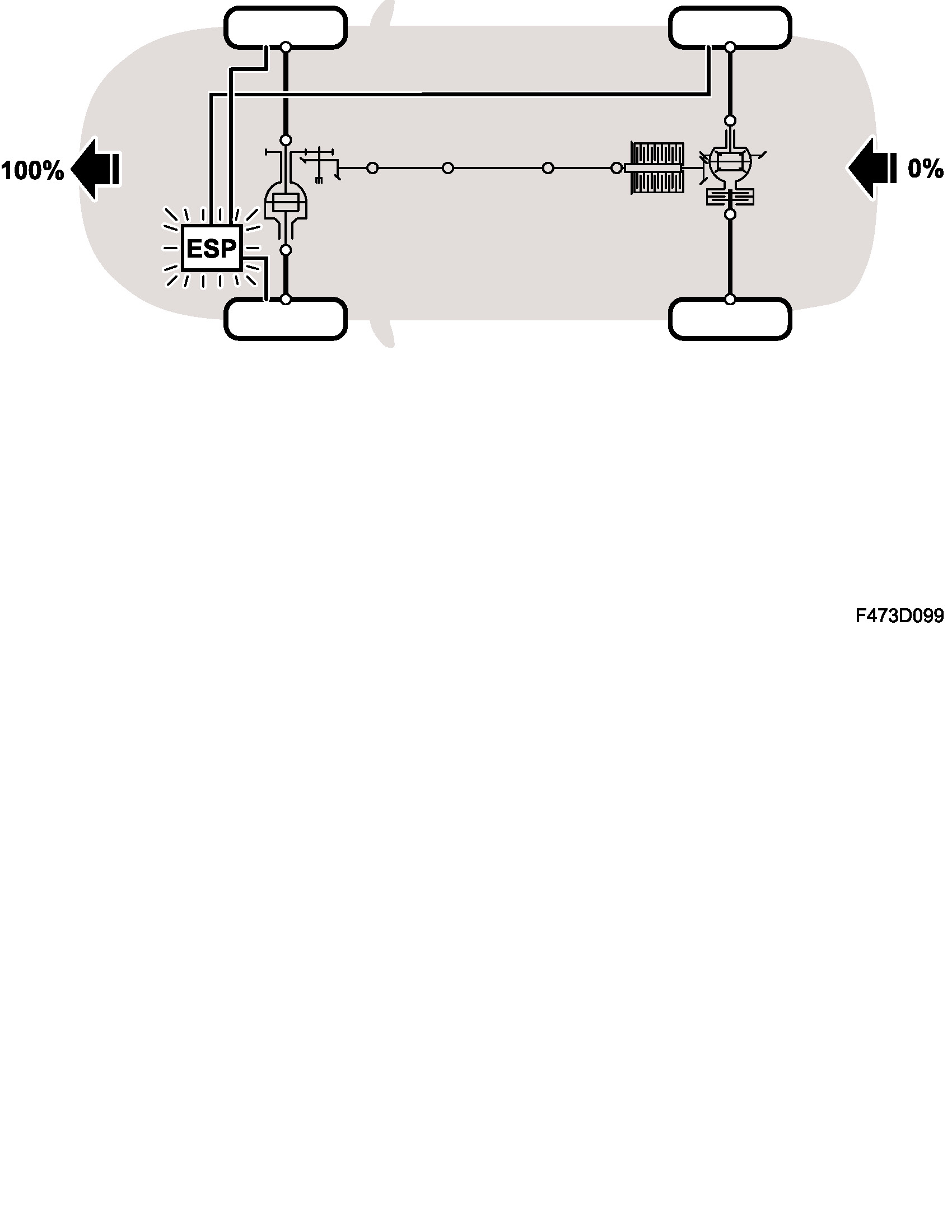 100%

ESP

0%

F473D099