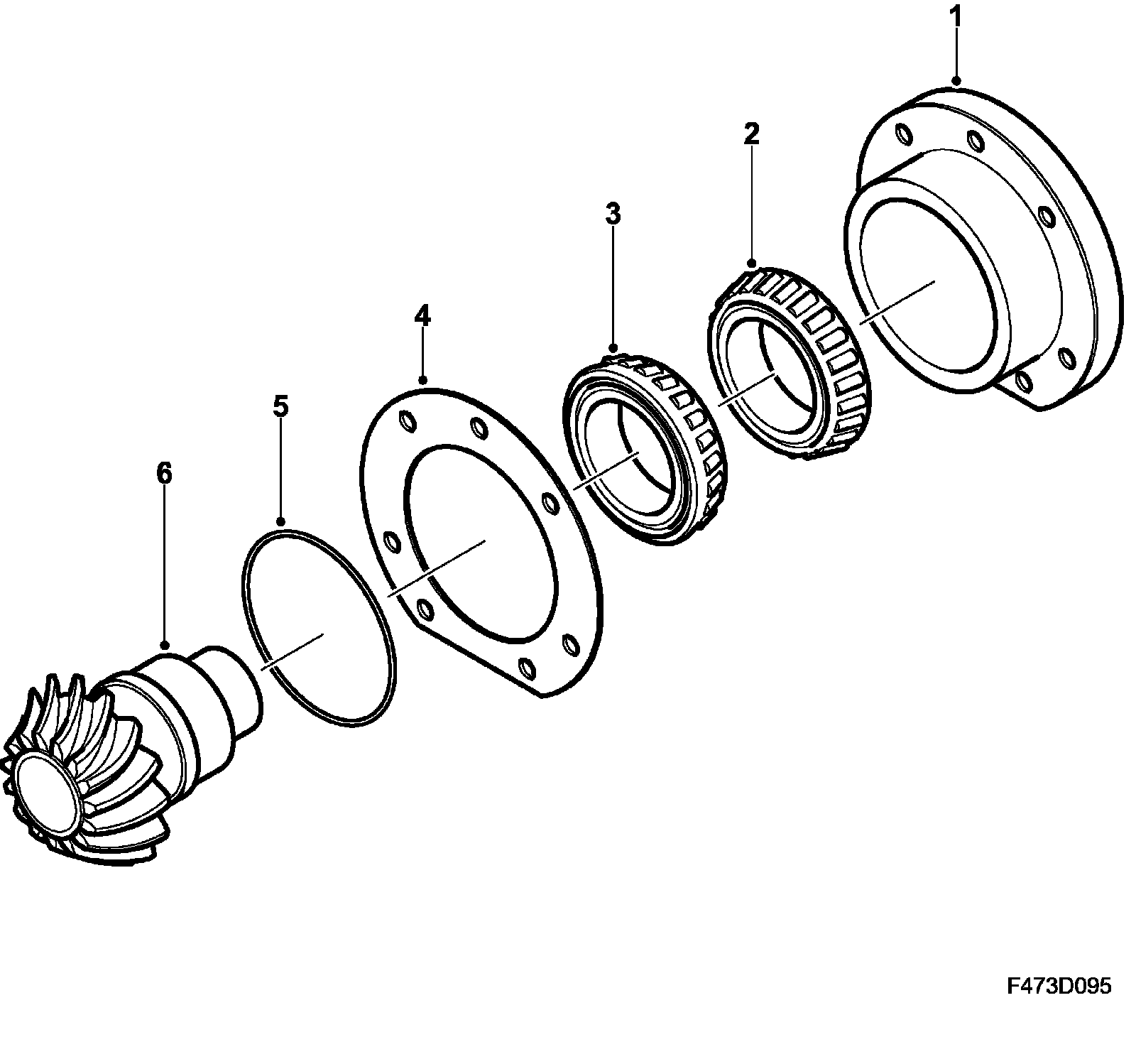 1
2
3
4
5
6
F473D095