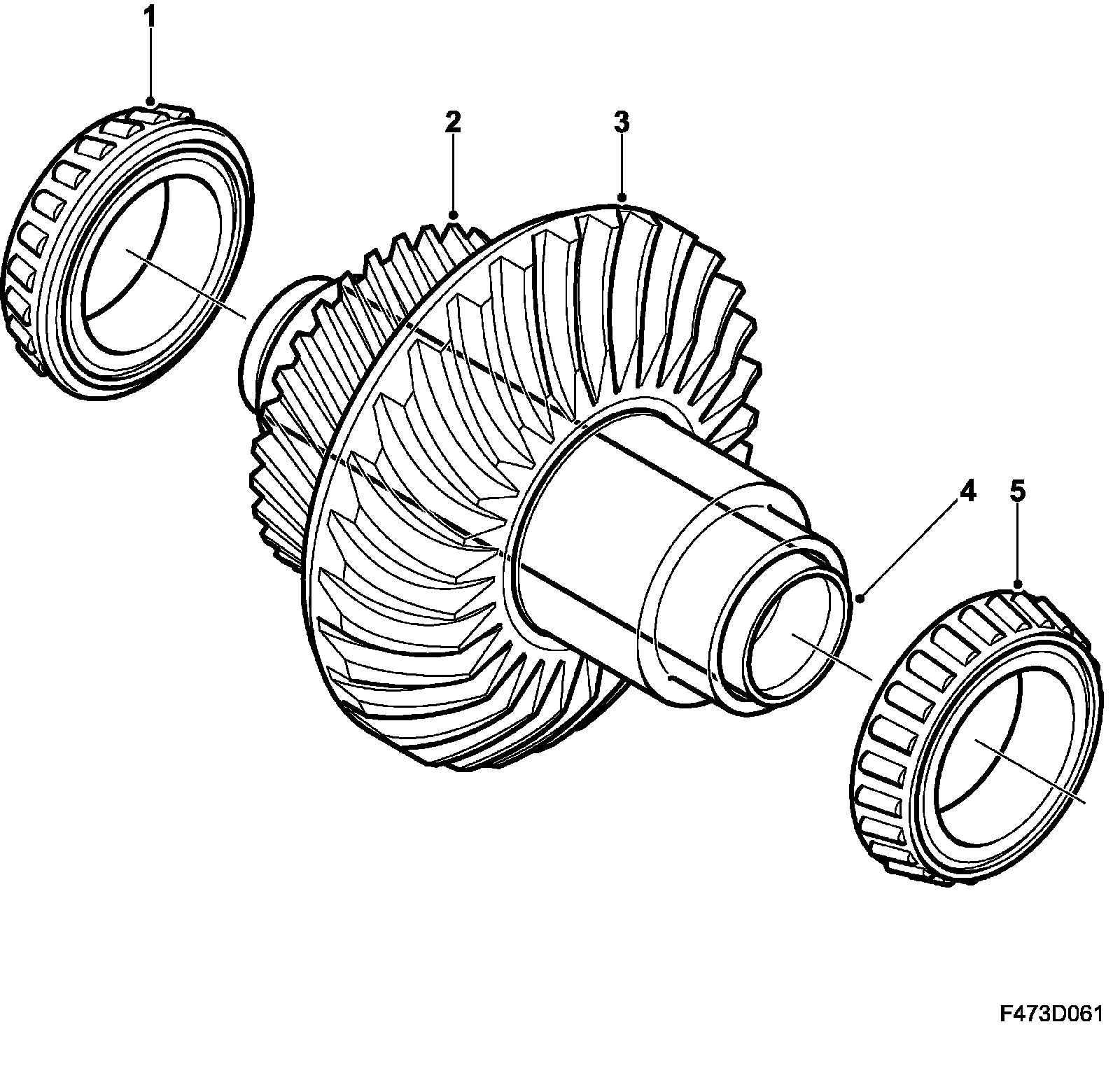 1

2

3

4

5

F473D061