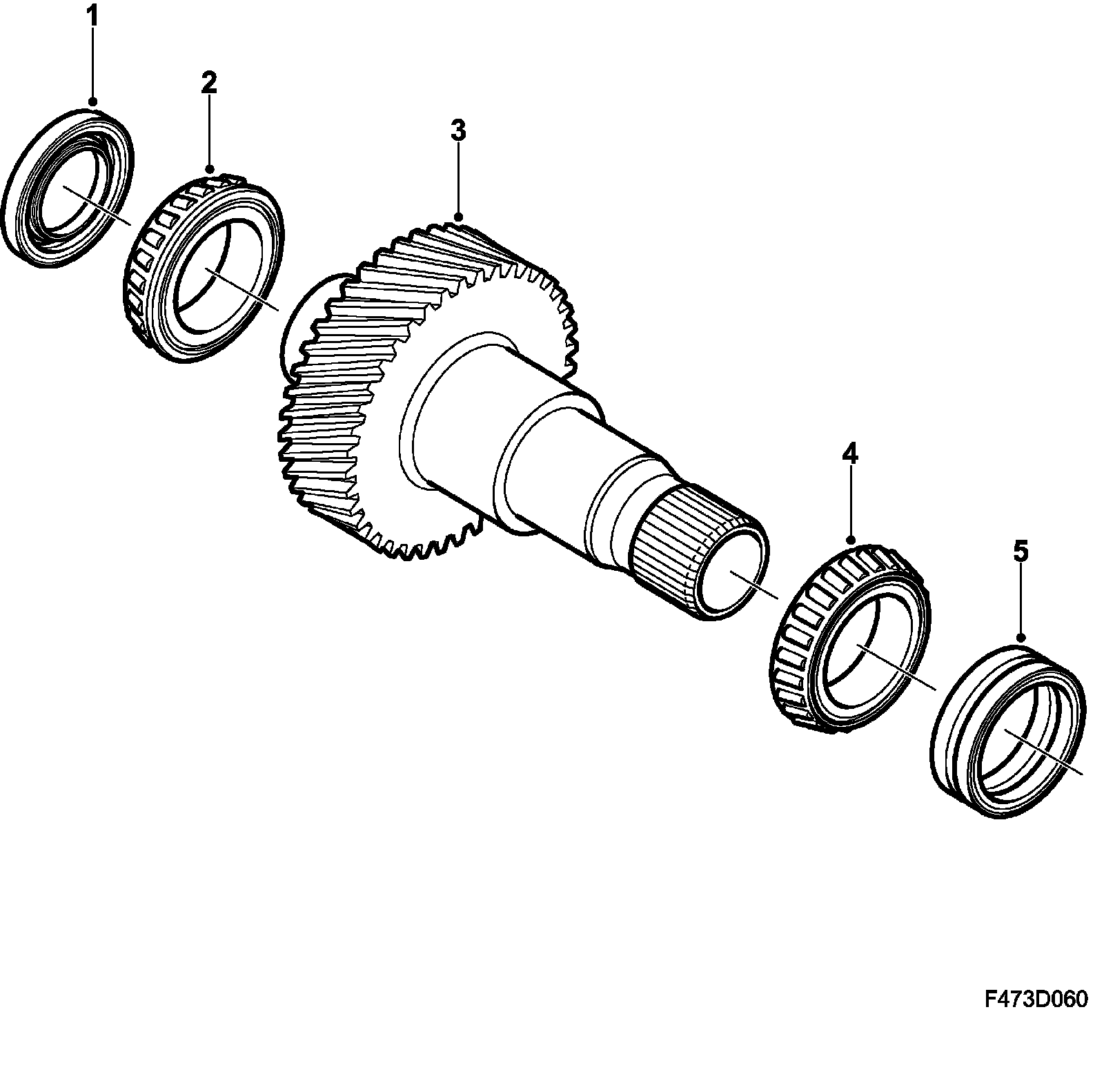 1
2
3
4
5
F473D060