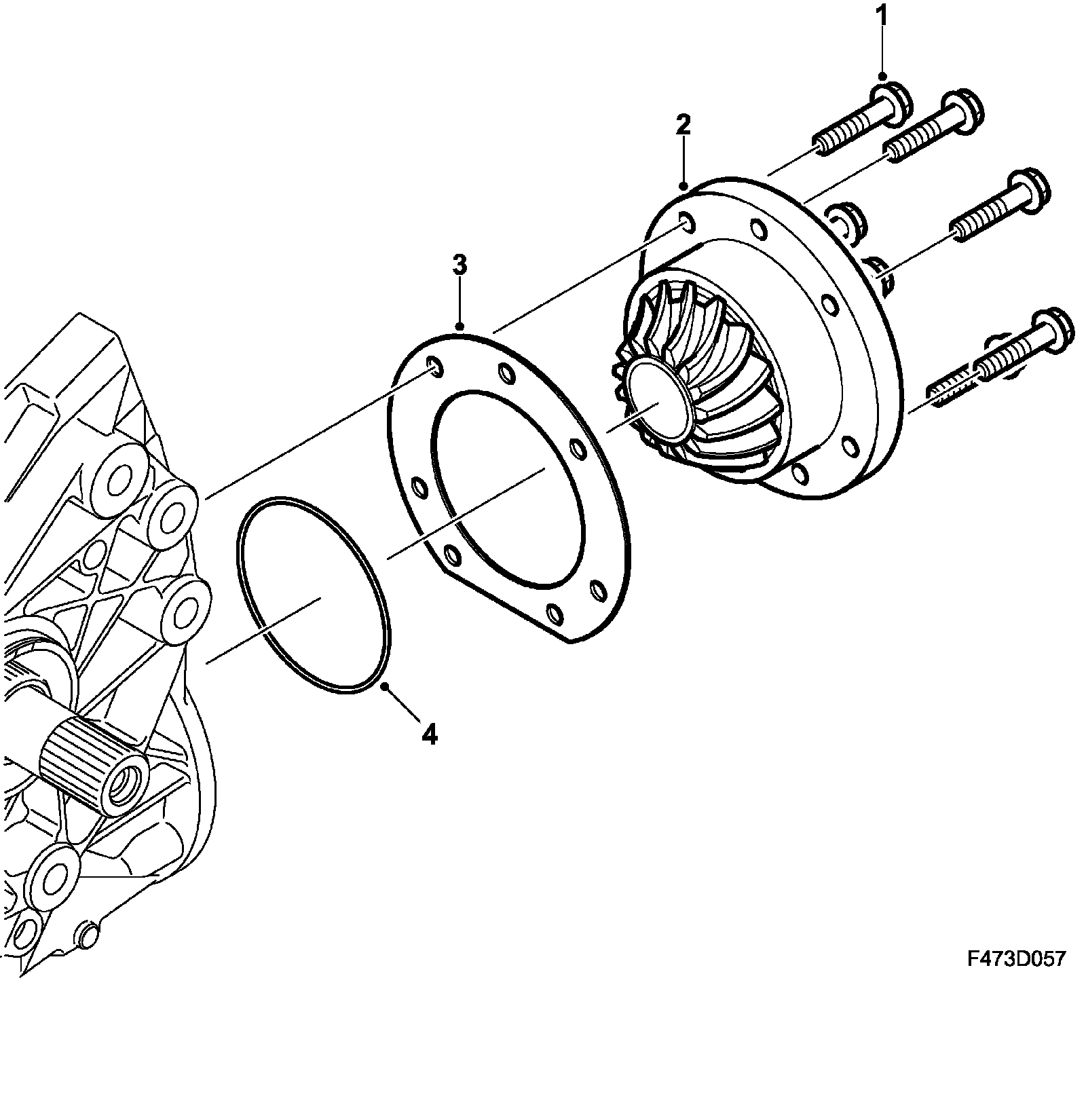 1
2
3
4
F473D057