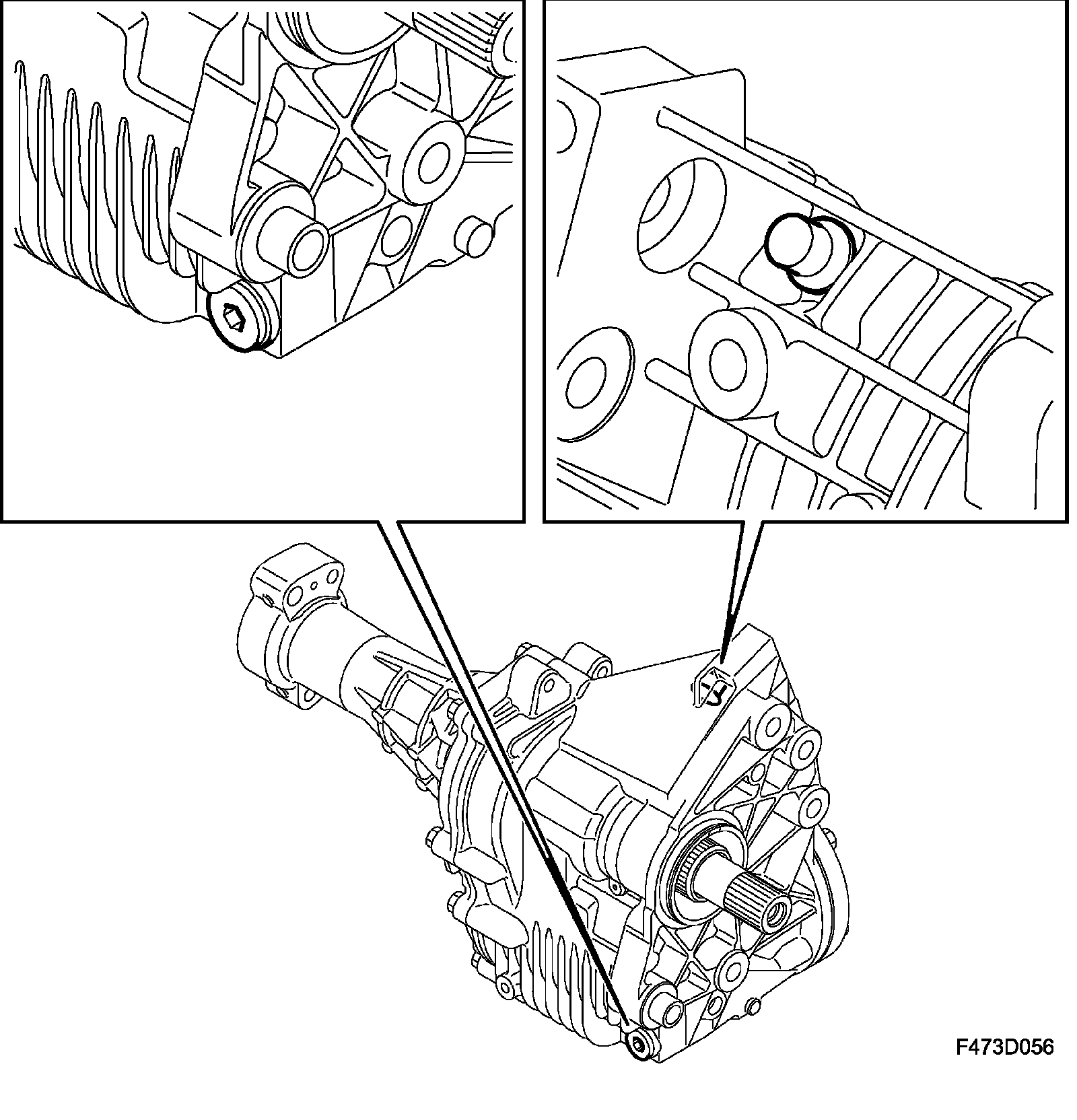 F473D056