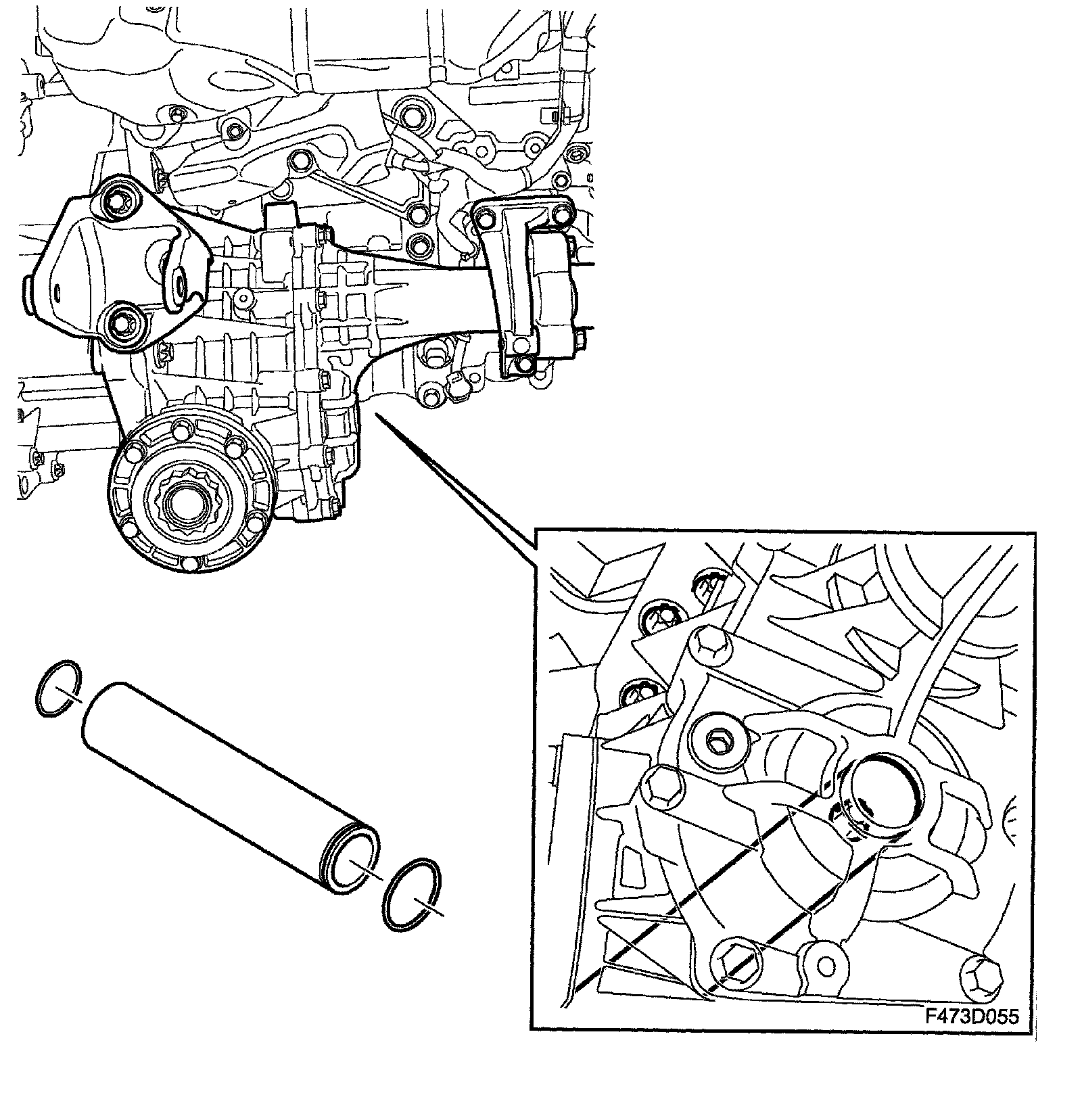 F473D055