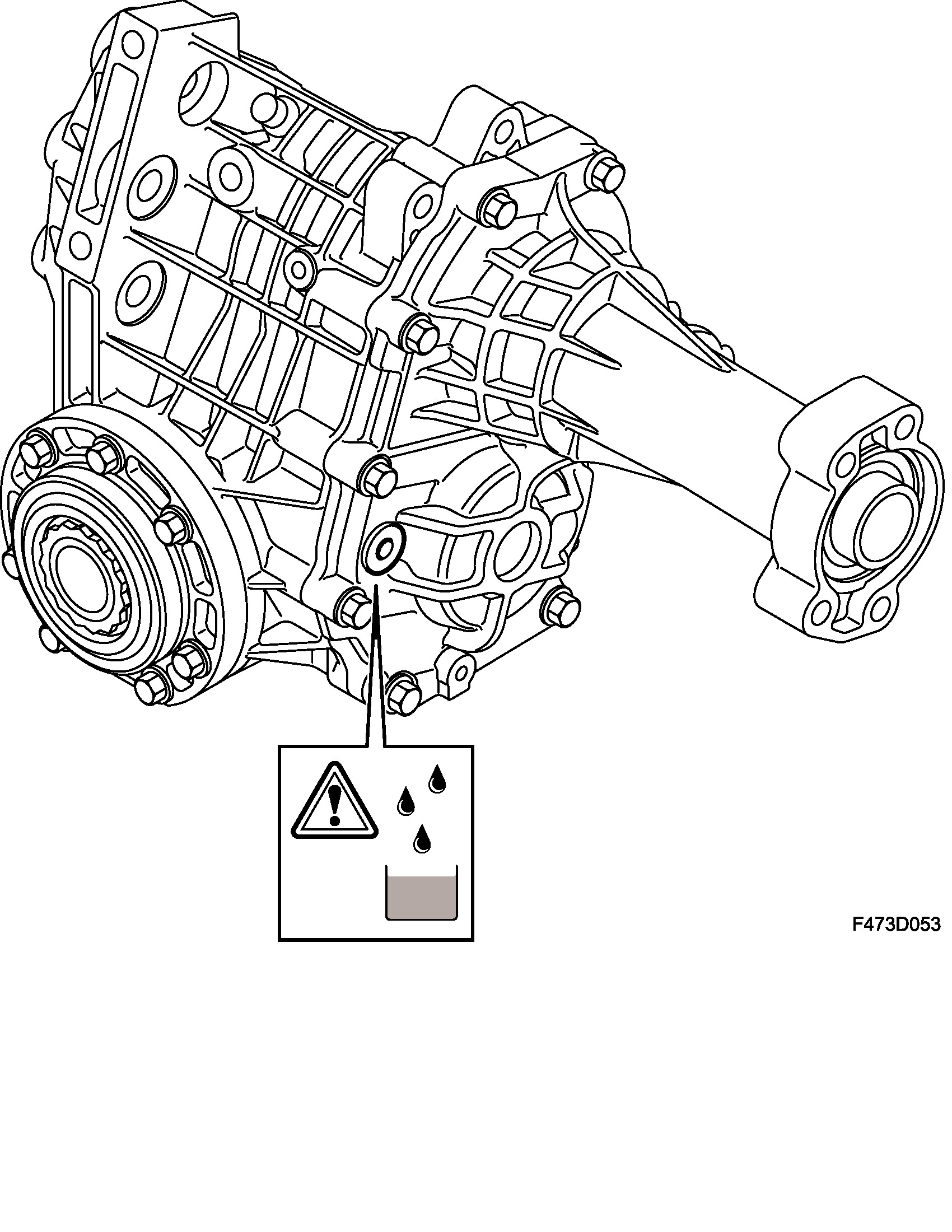 F473D053