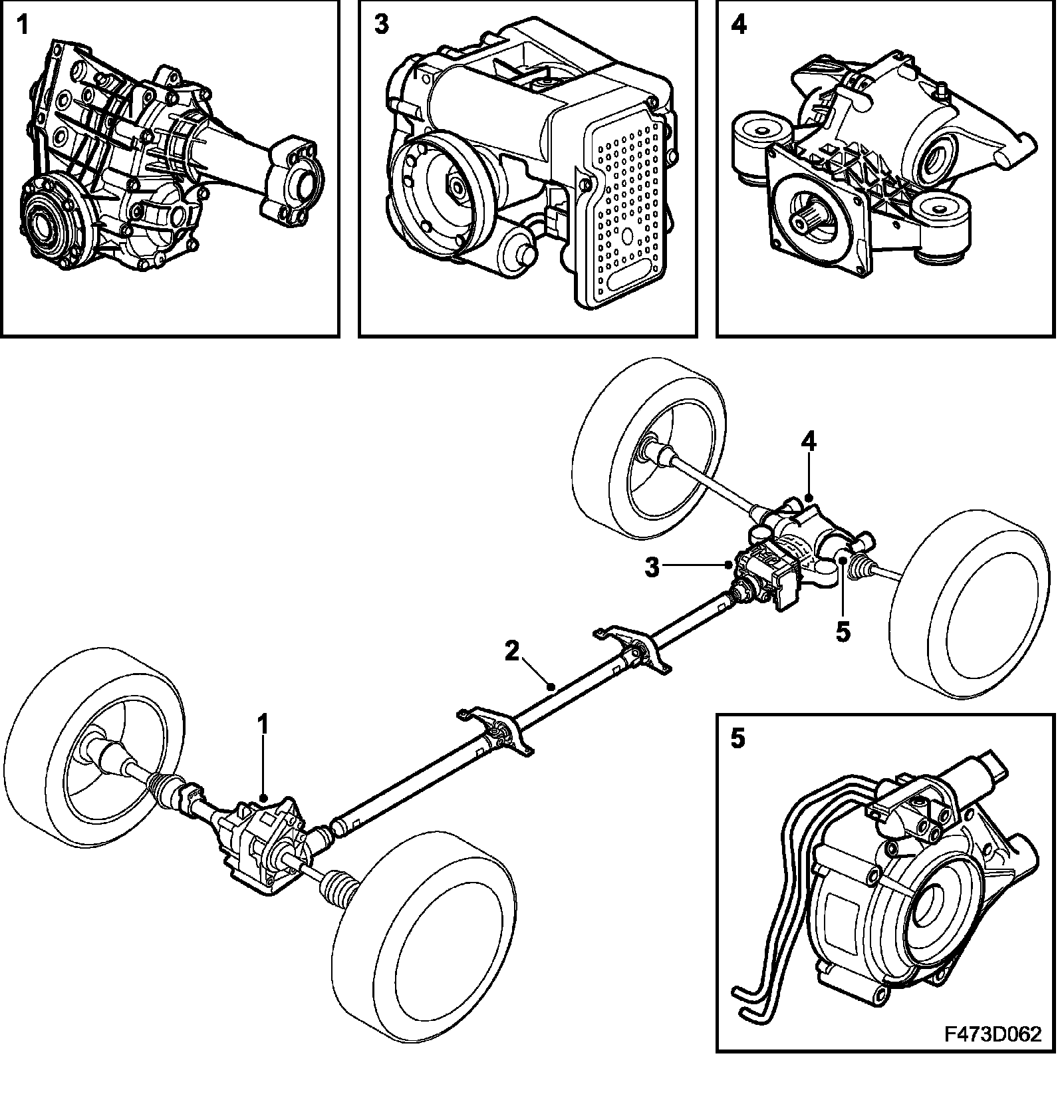 1

3

4

4

3

5

2

1

5

F473D062