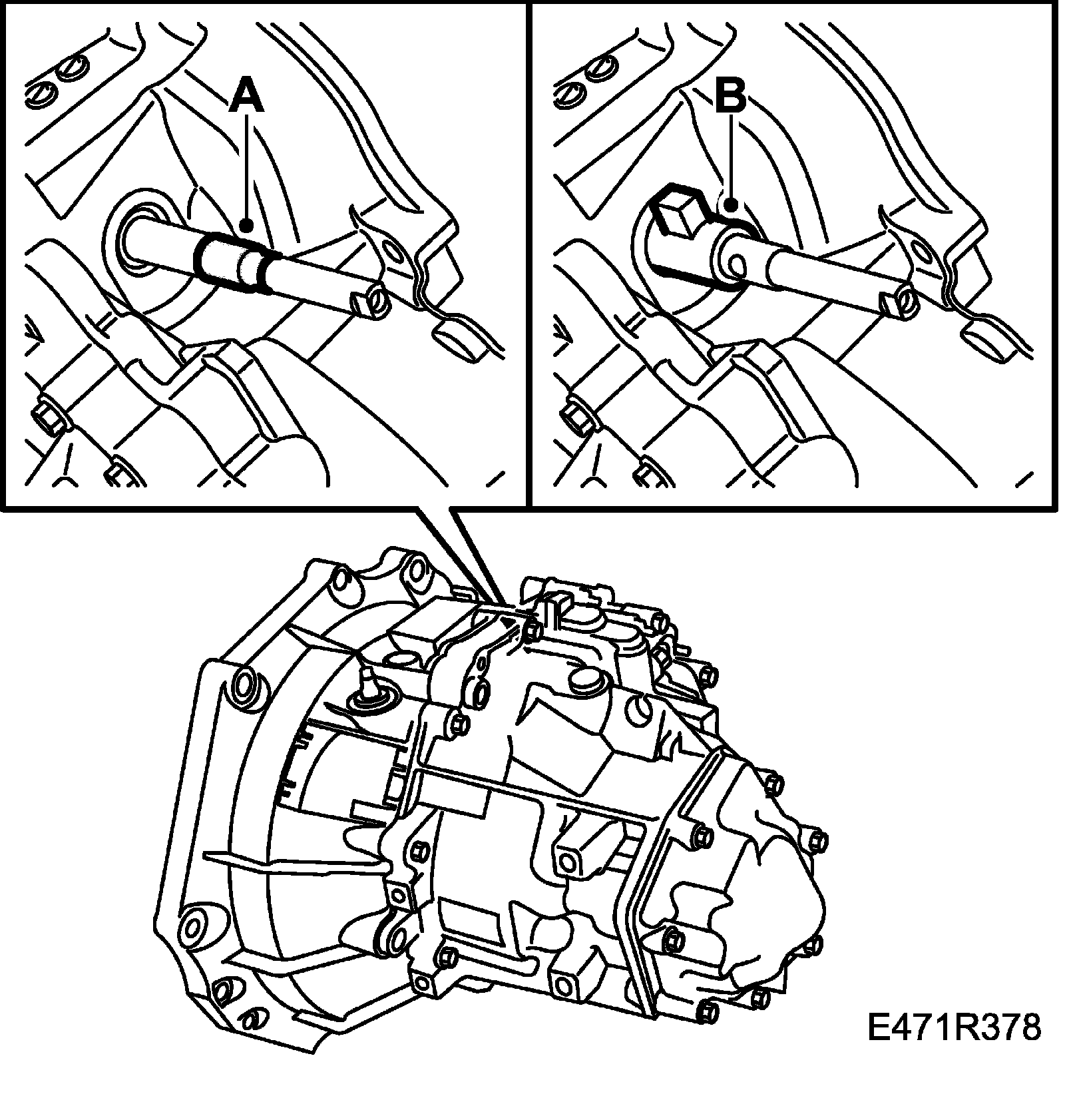 A

B

E471R378