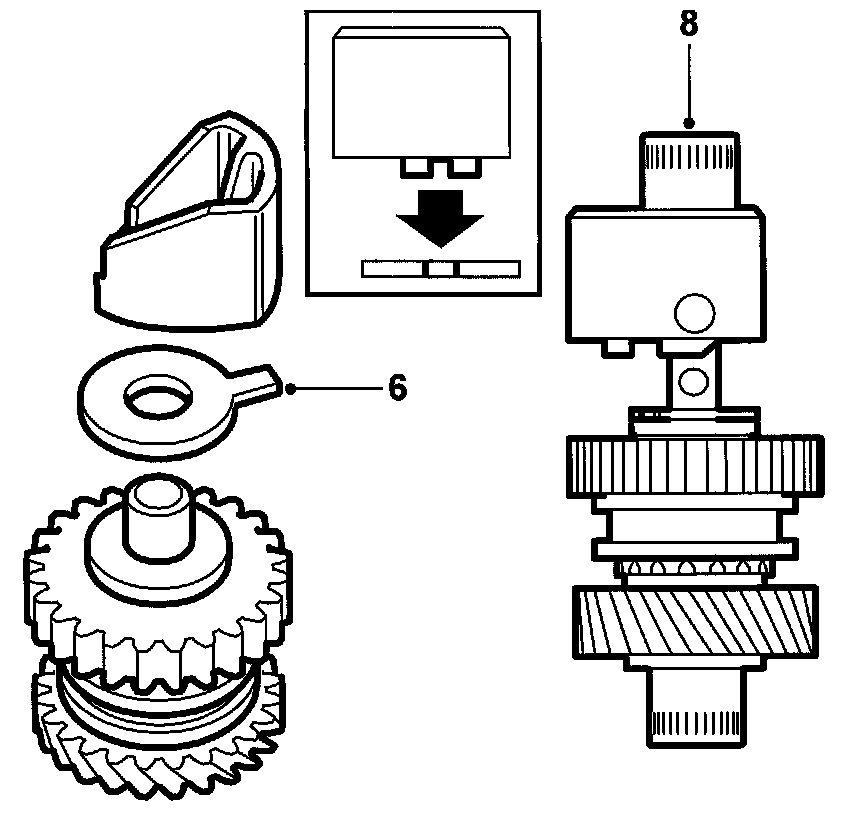 8
6