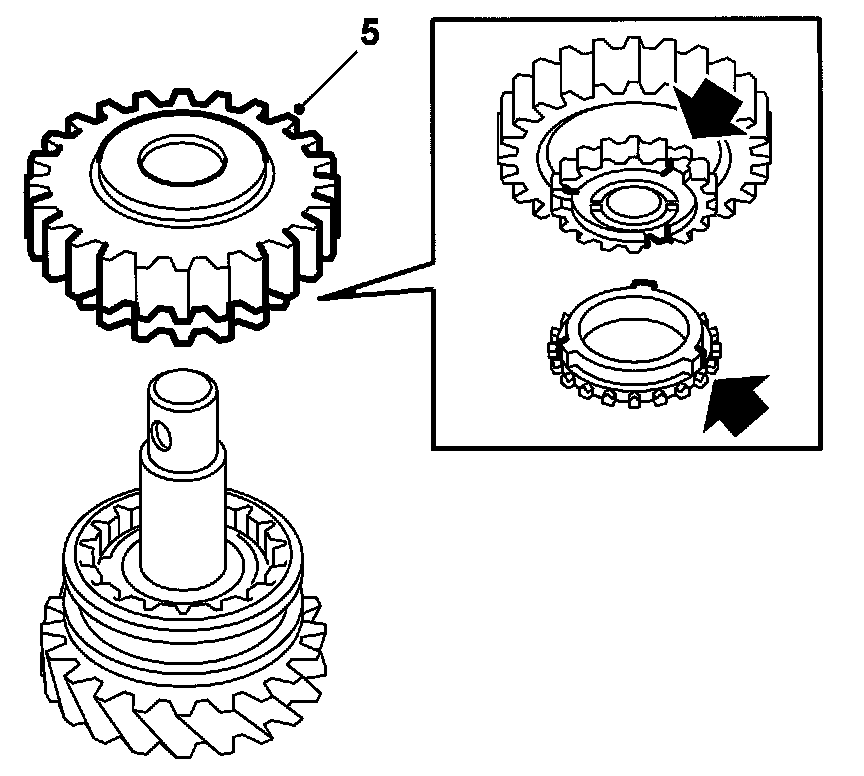 5