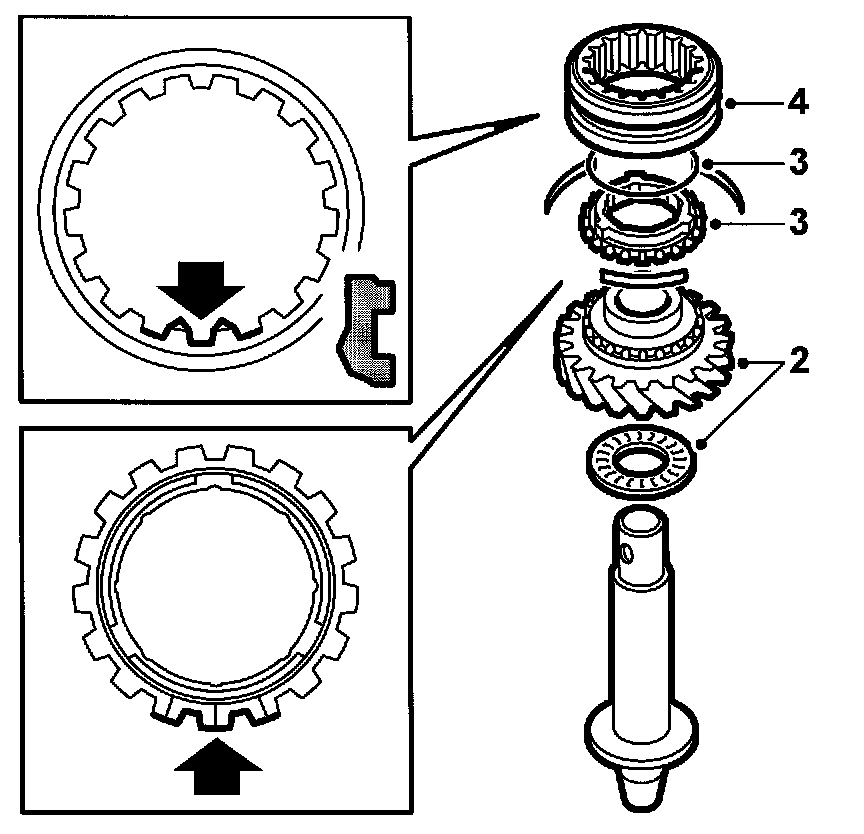 4
3
3
2