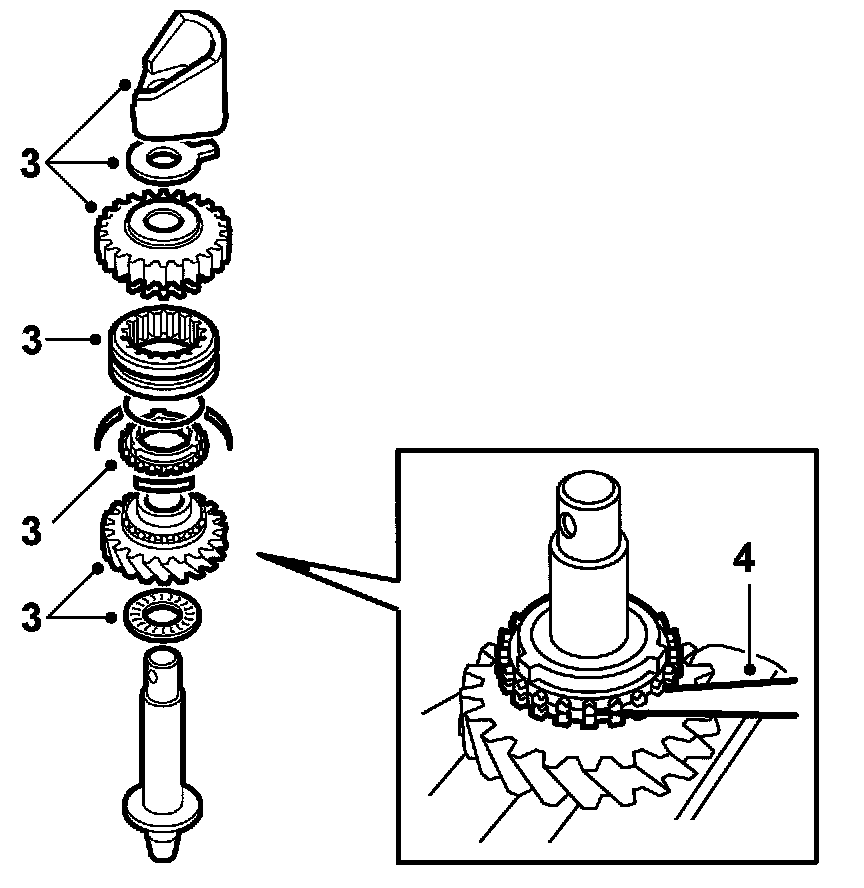 3
3
3
3
4