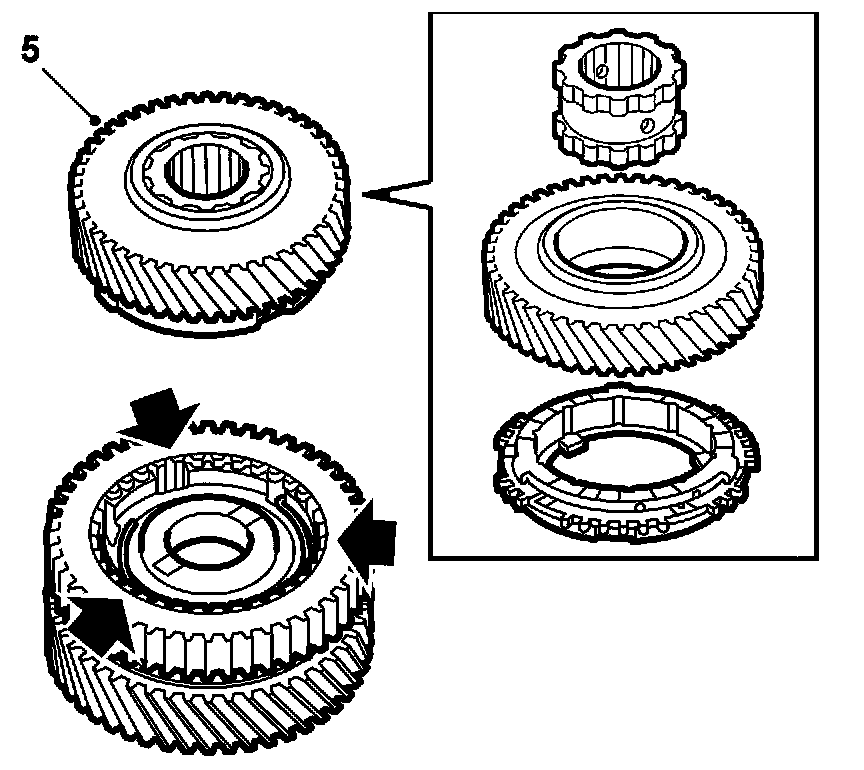 5