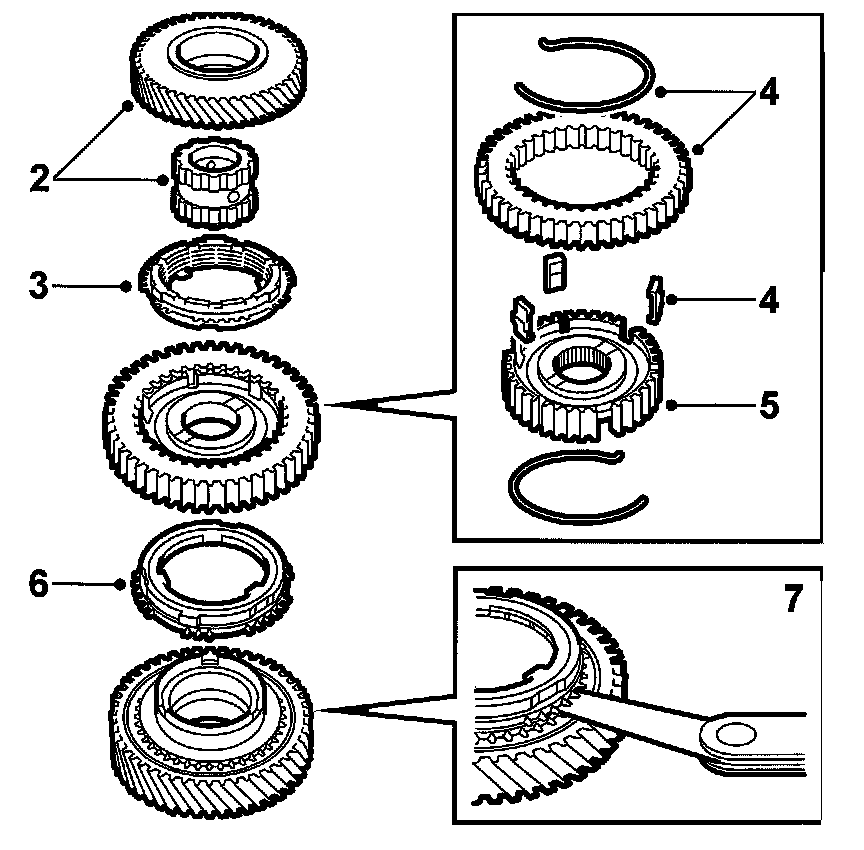 2
3
4
4
5
6
7