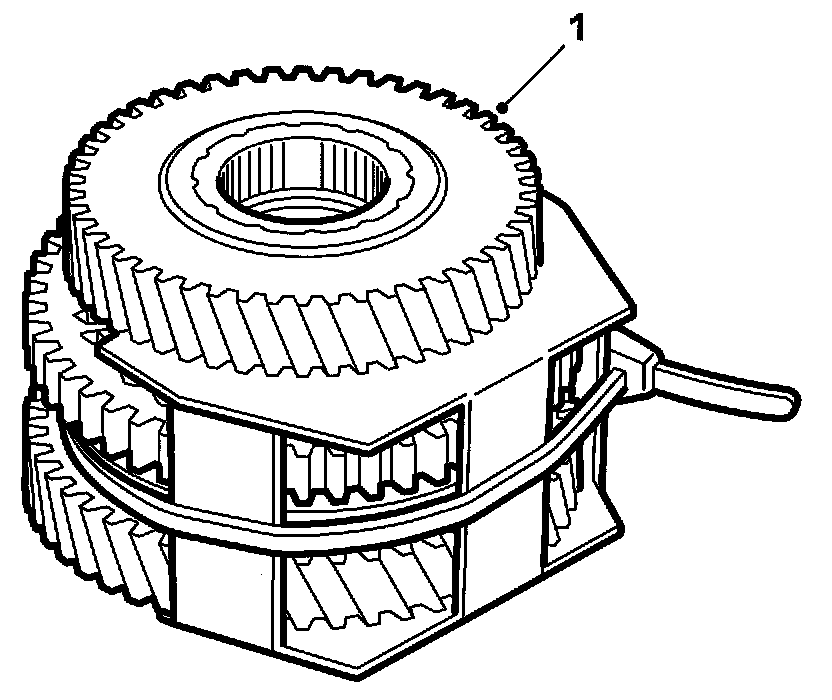 1