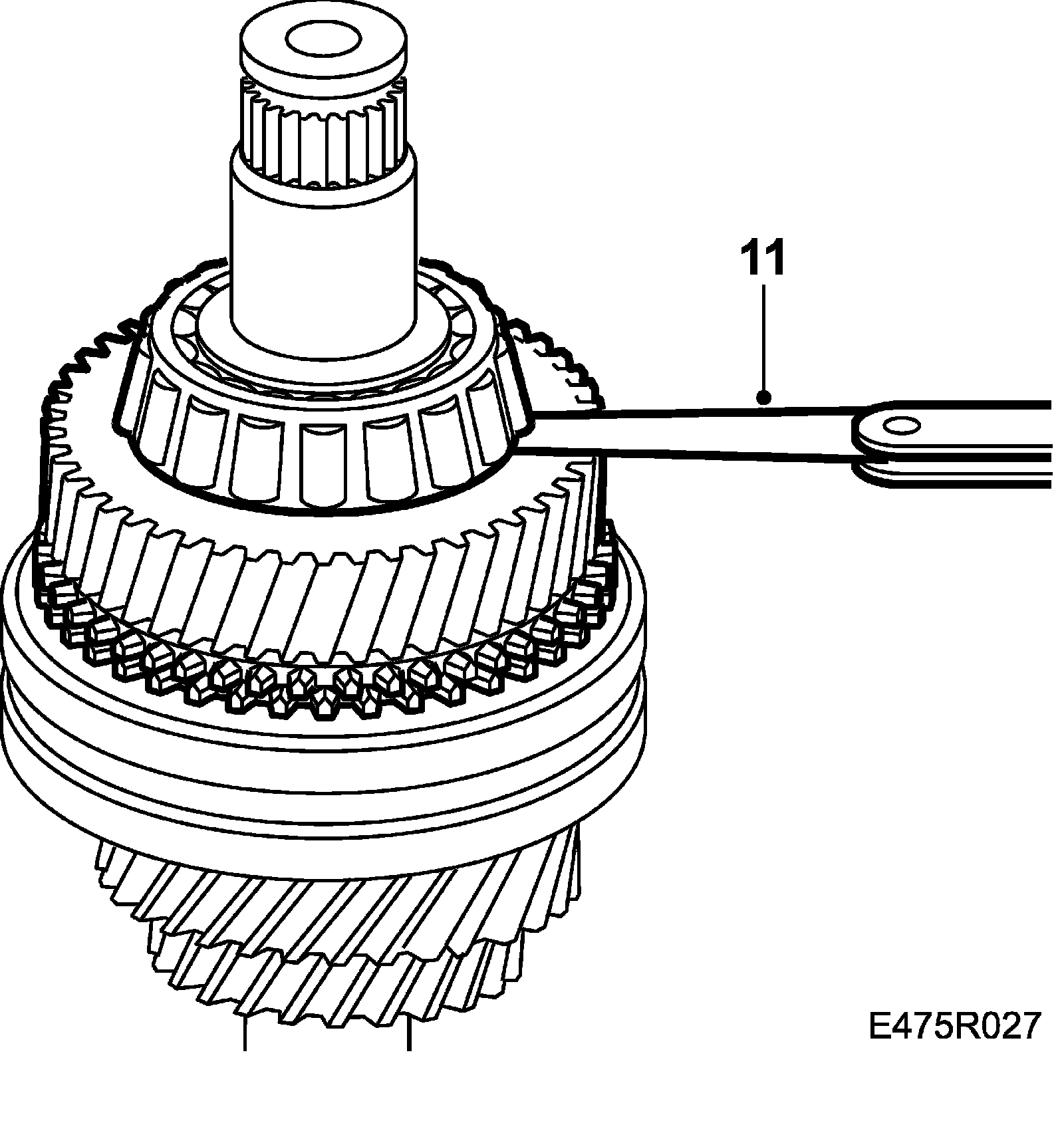 11

E475R027