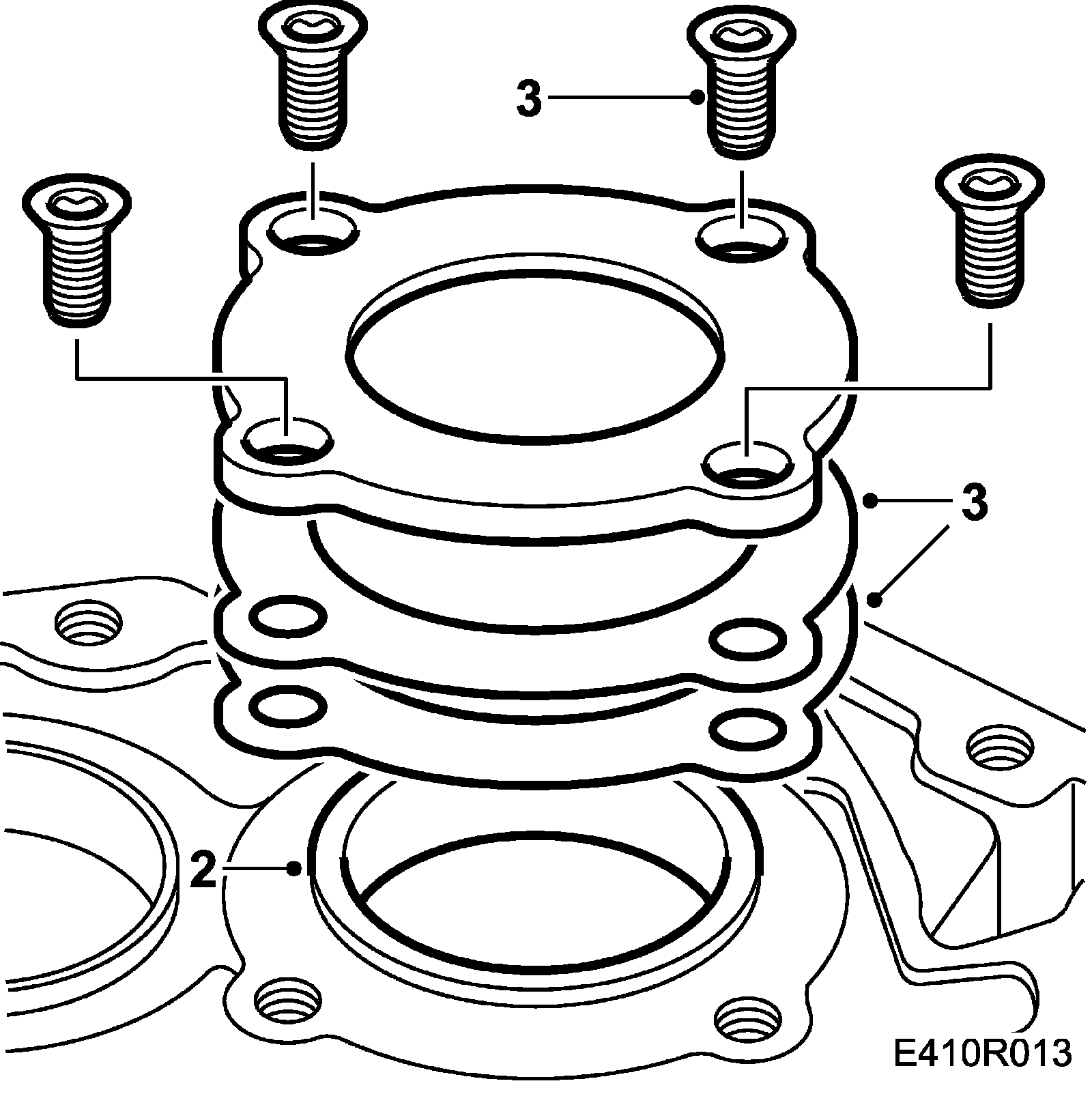 3
3
2
E410R013