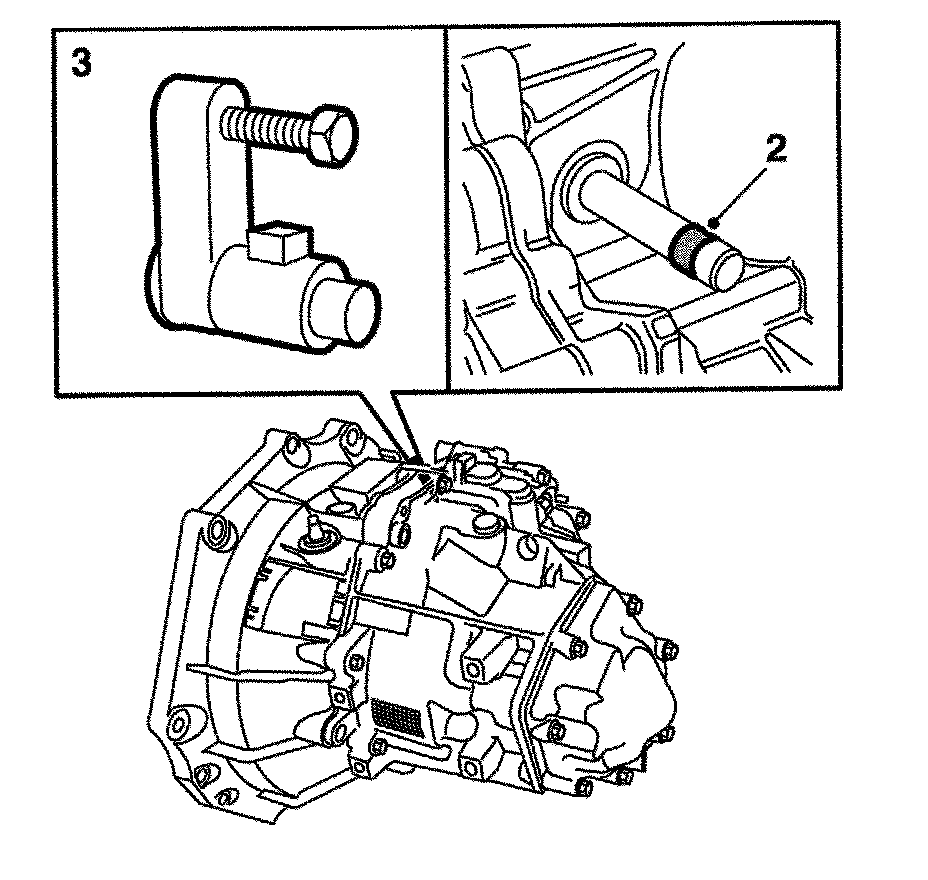 3

2