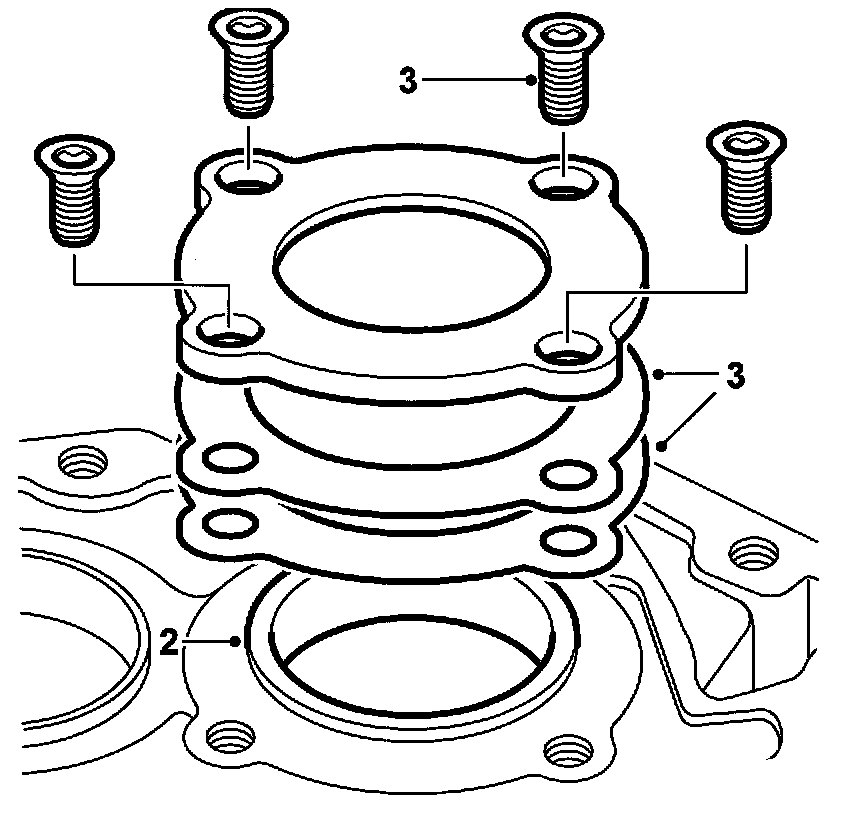 3
3
2