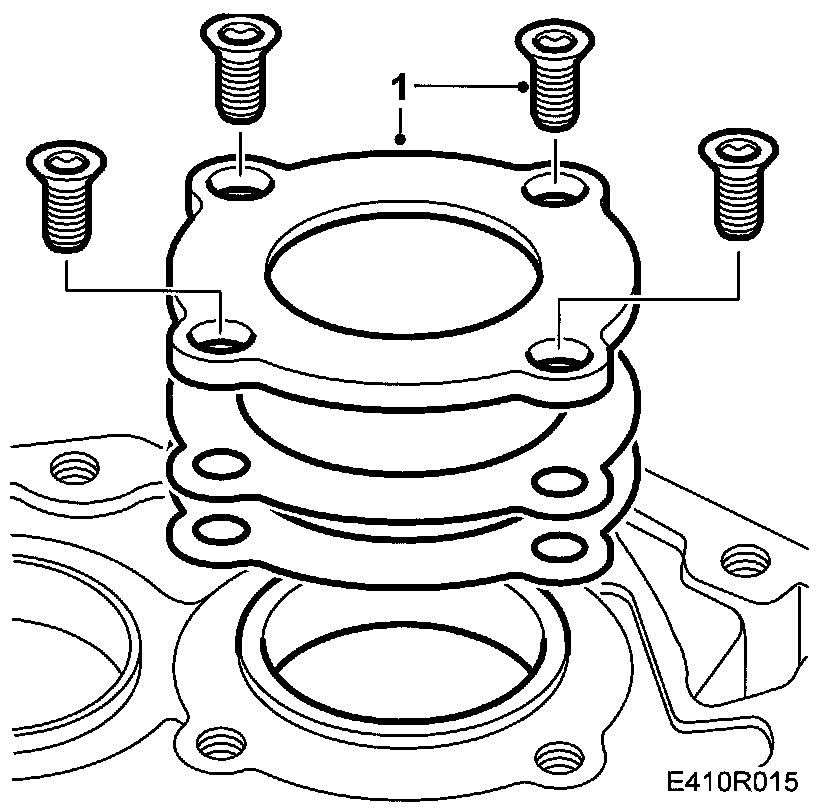 1

E410R015