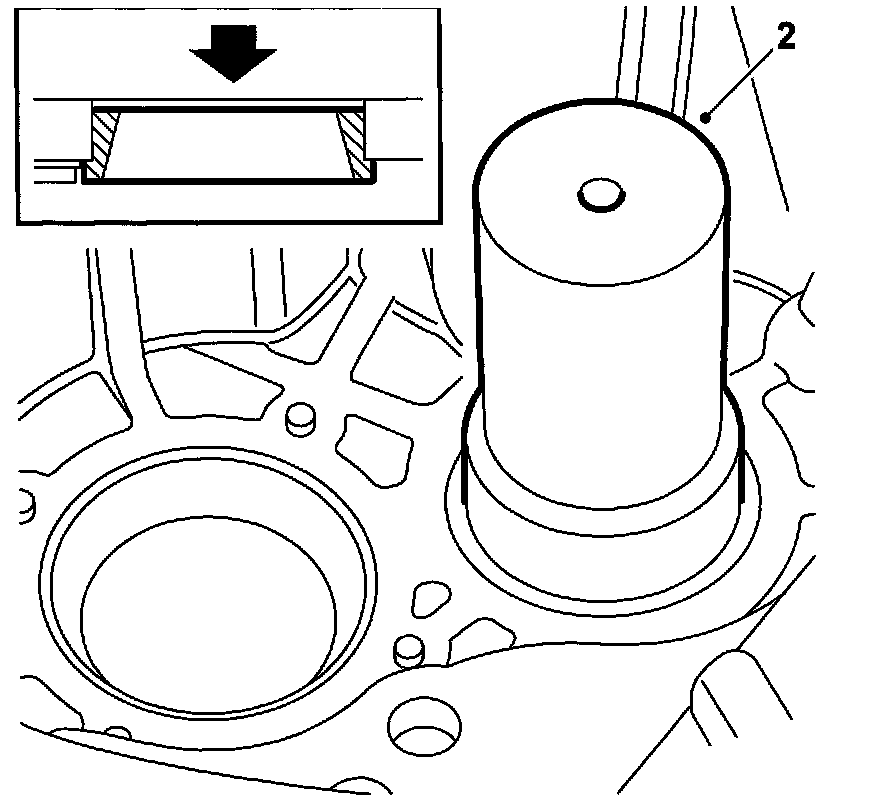 2