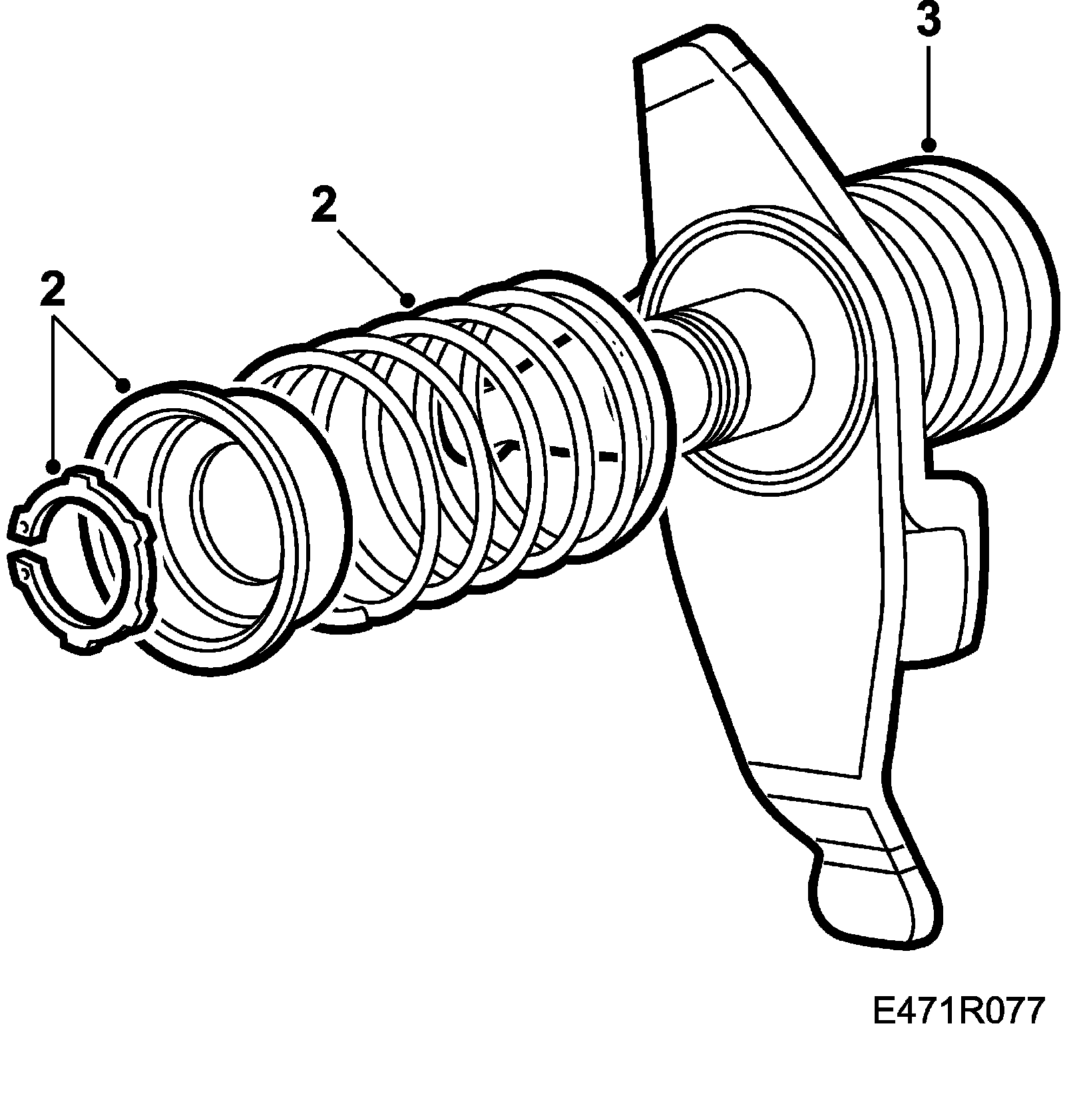 3
2
2
E471R077