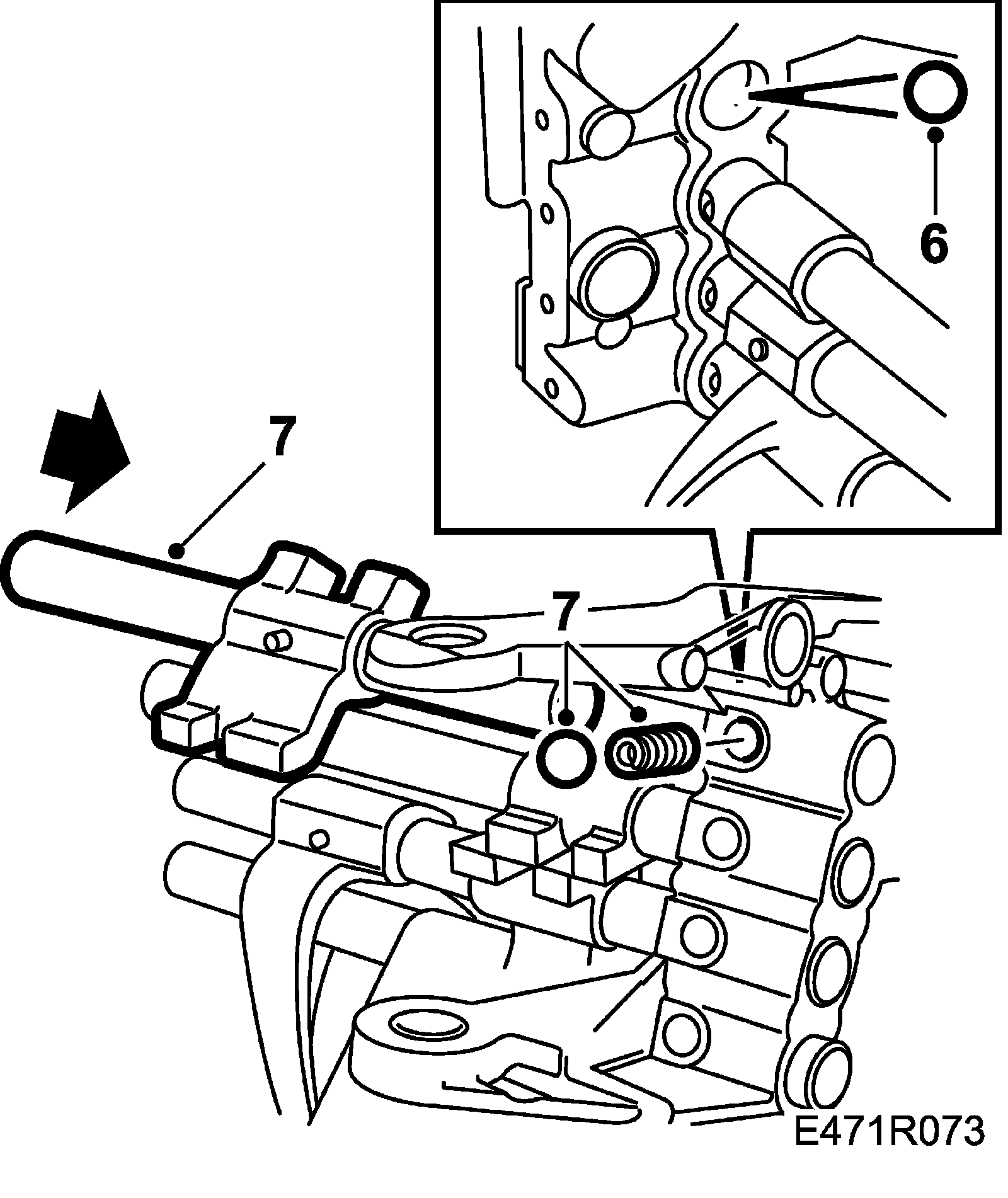 6

7

7

E471R073