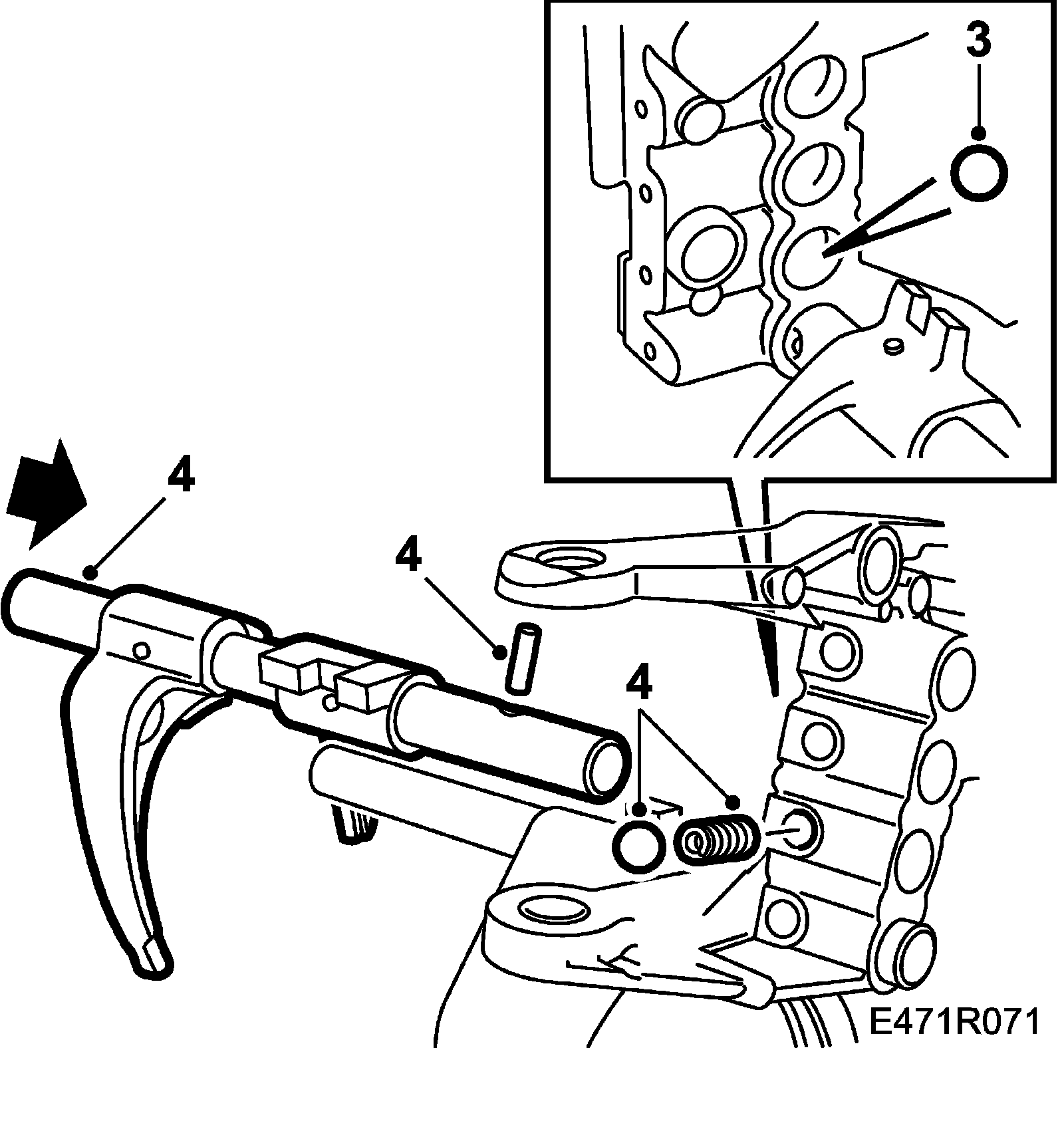 3
4
4
4
E471R071