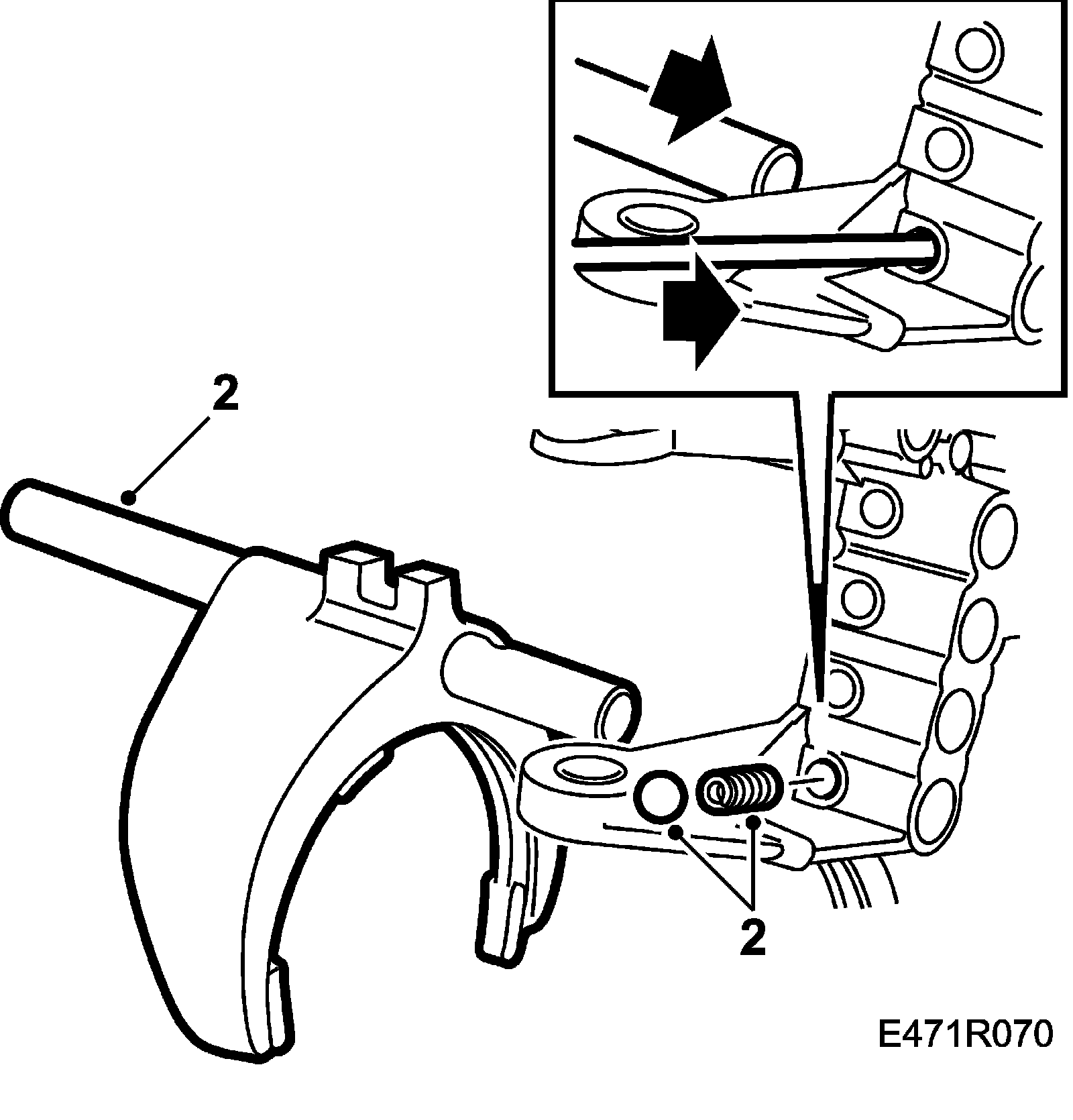 2

2

E471R070