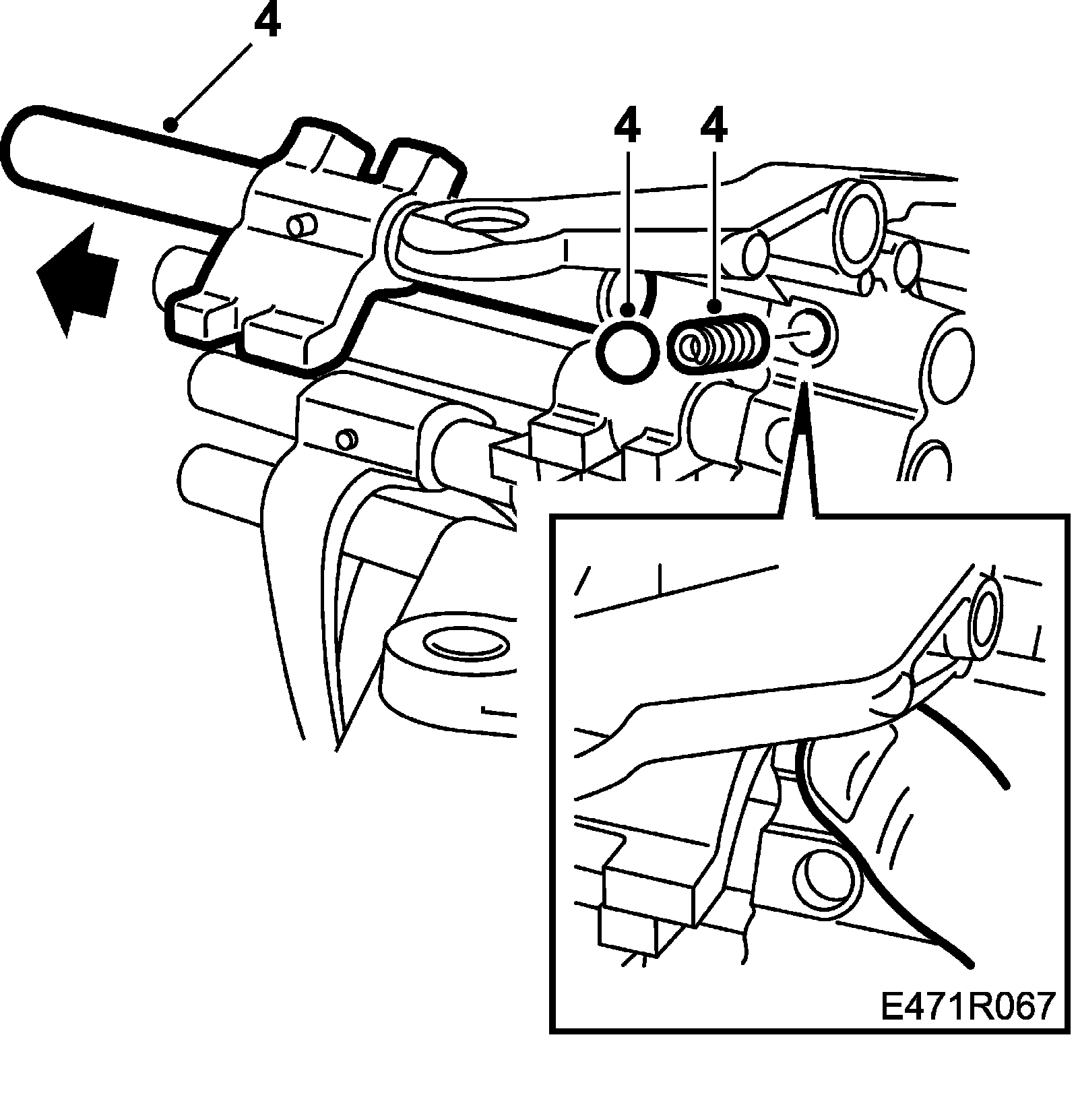 4

4 4

E471R067